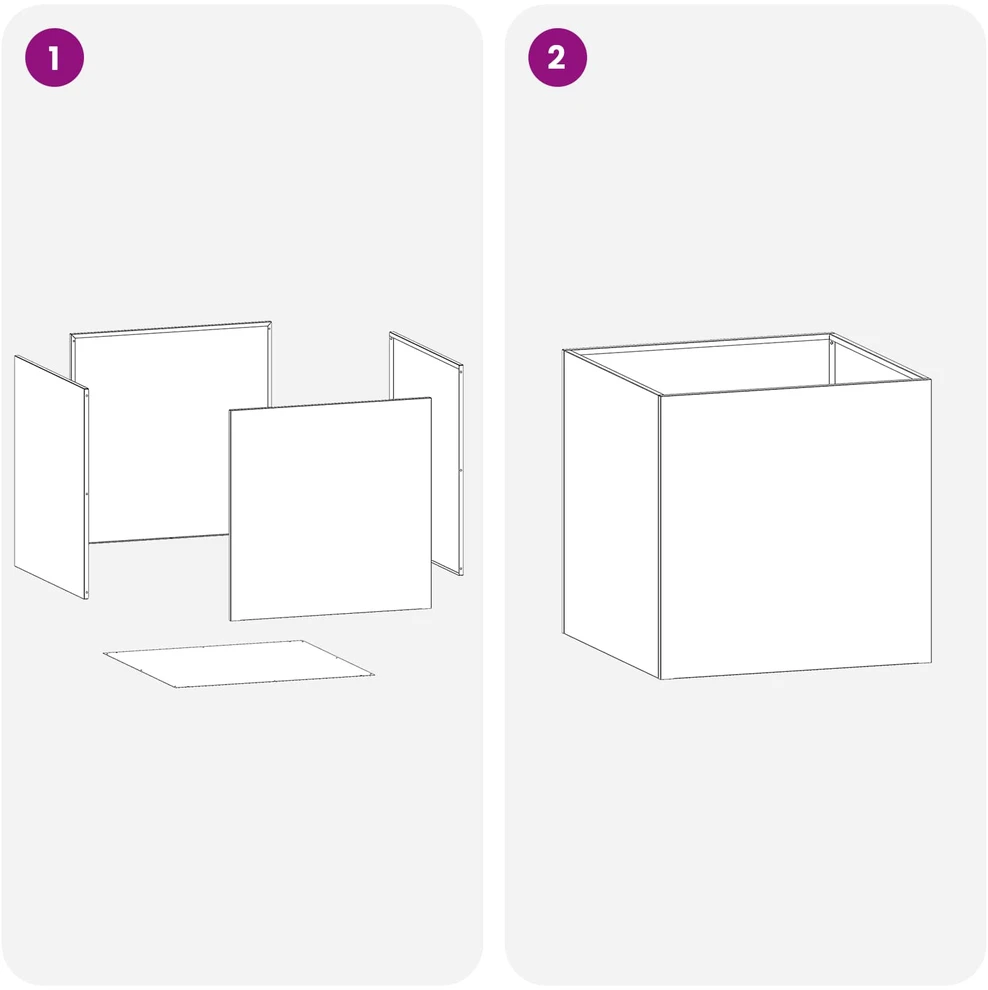 1

2