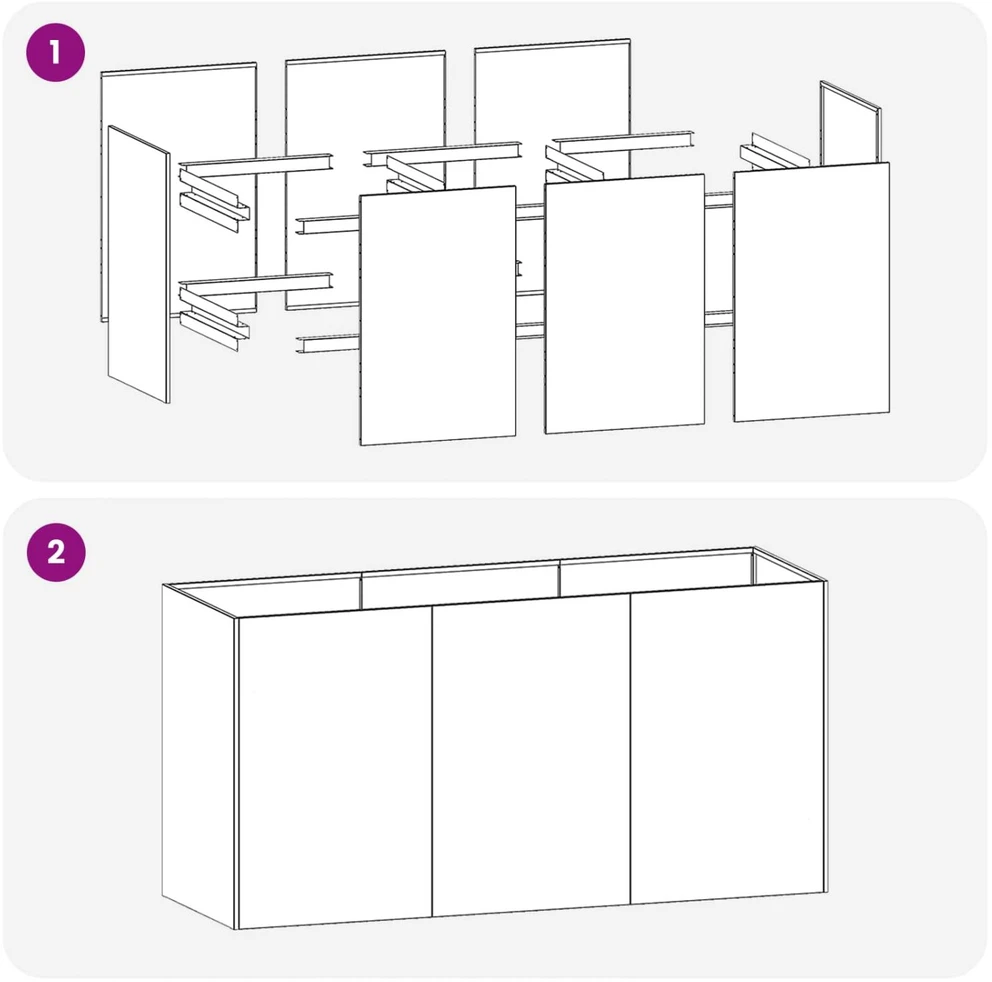 1

2