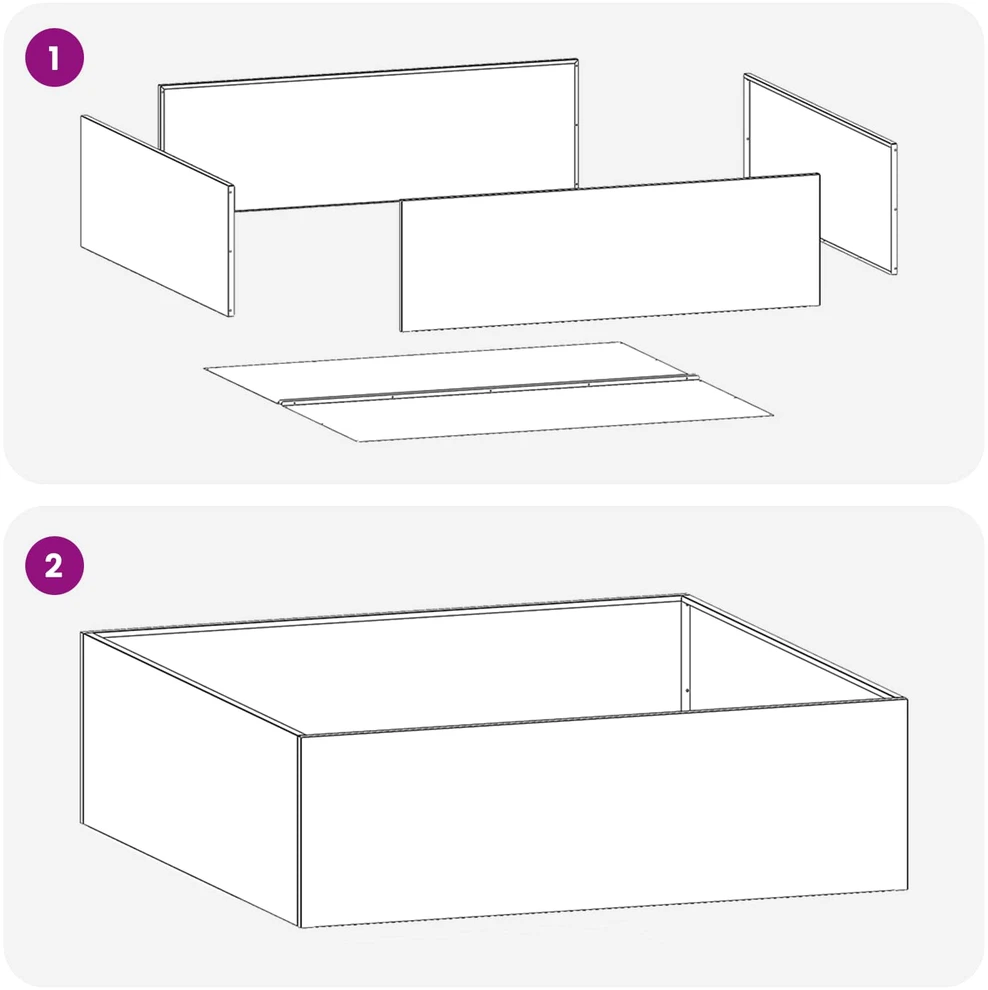 1

2