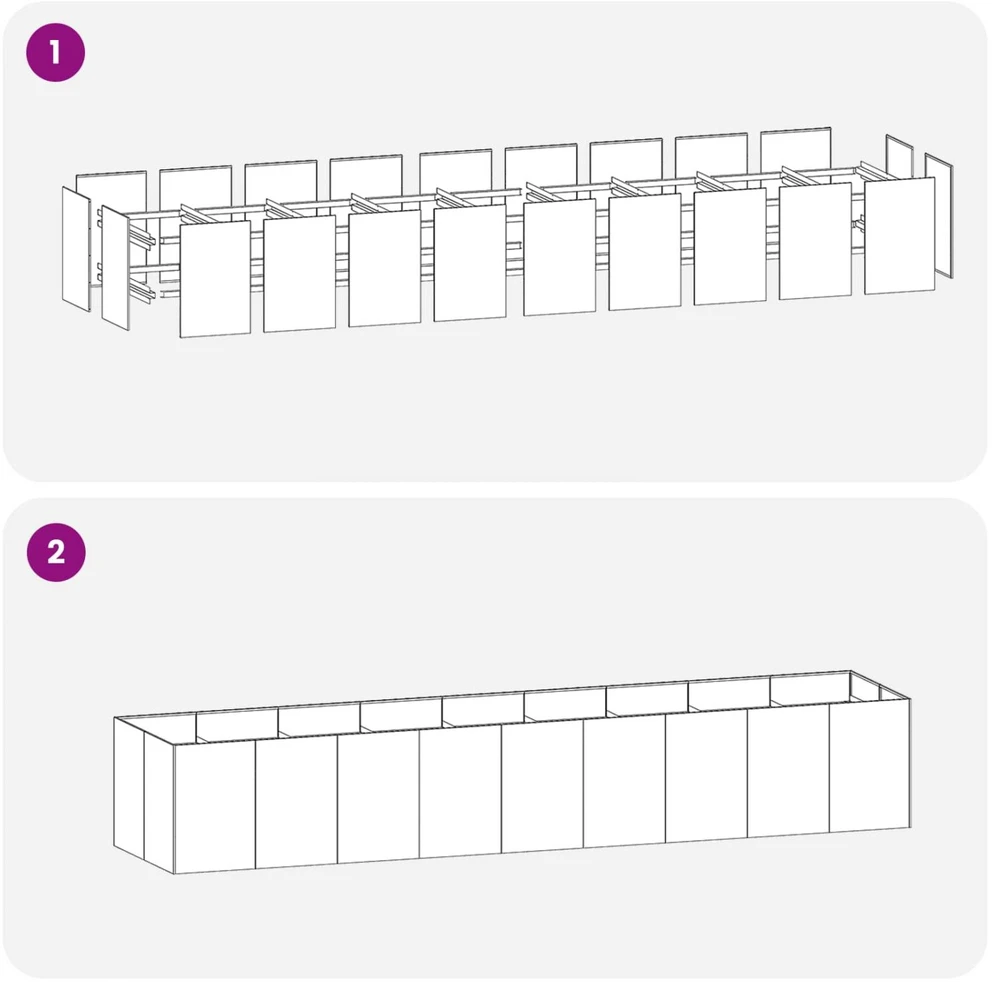 1

2