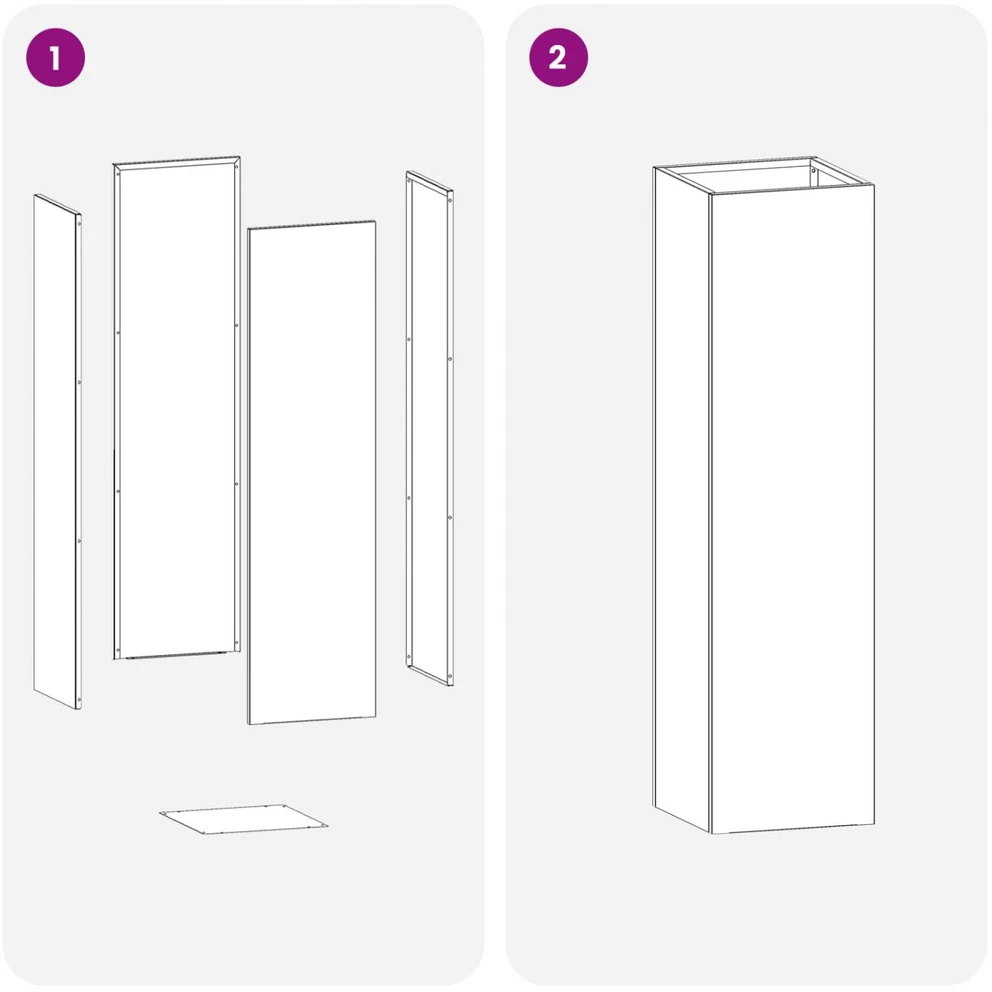 1

2