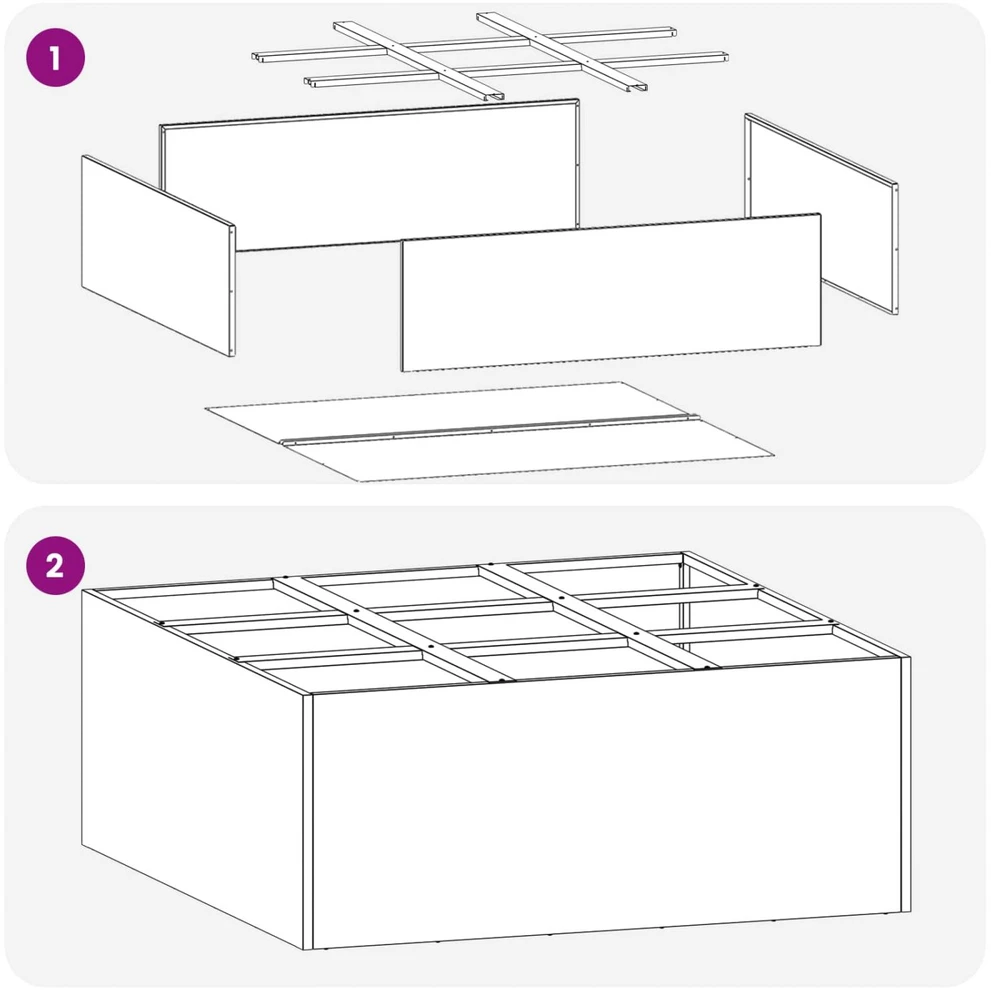 1

2