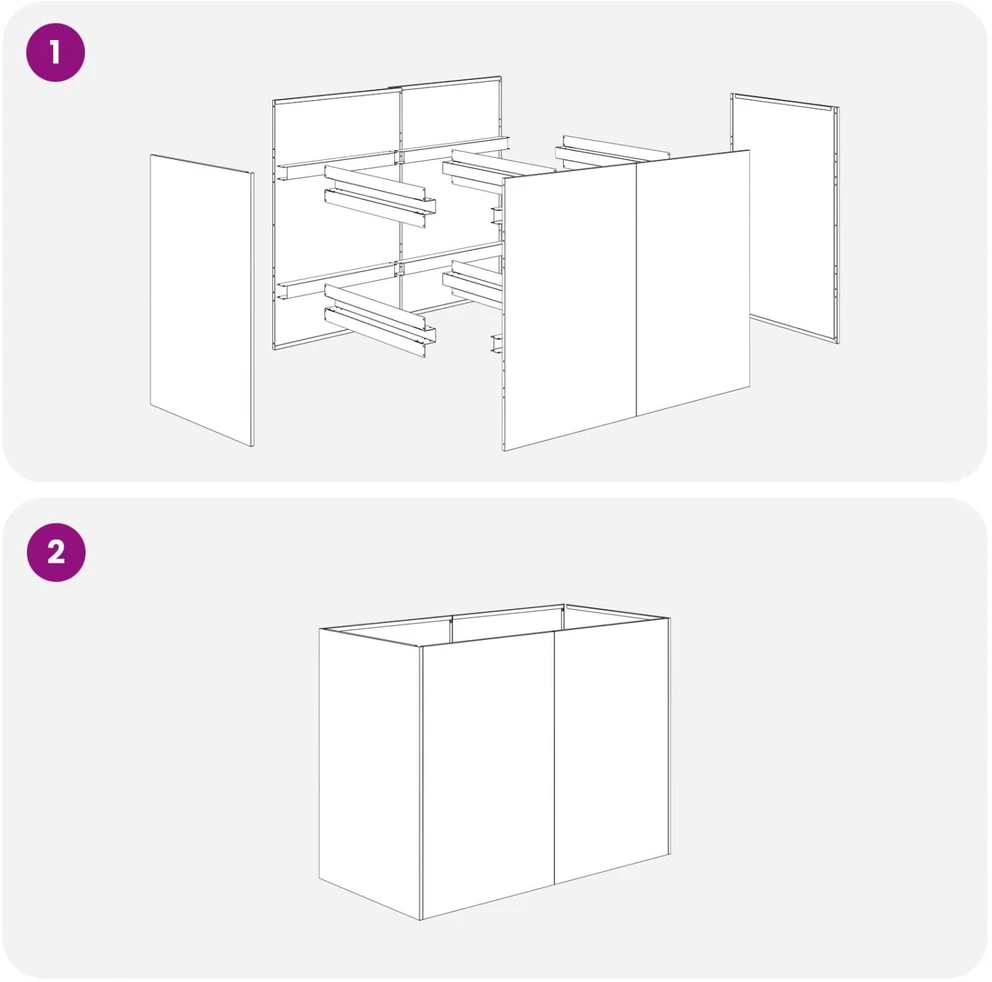 1

2