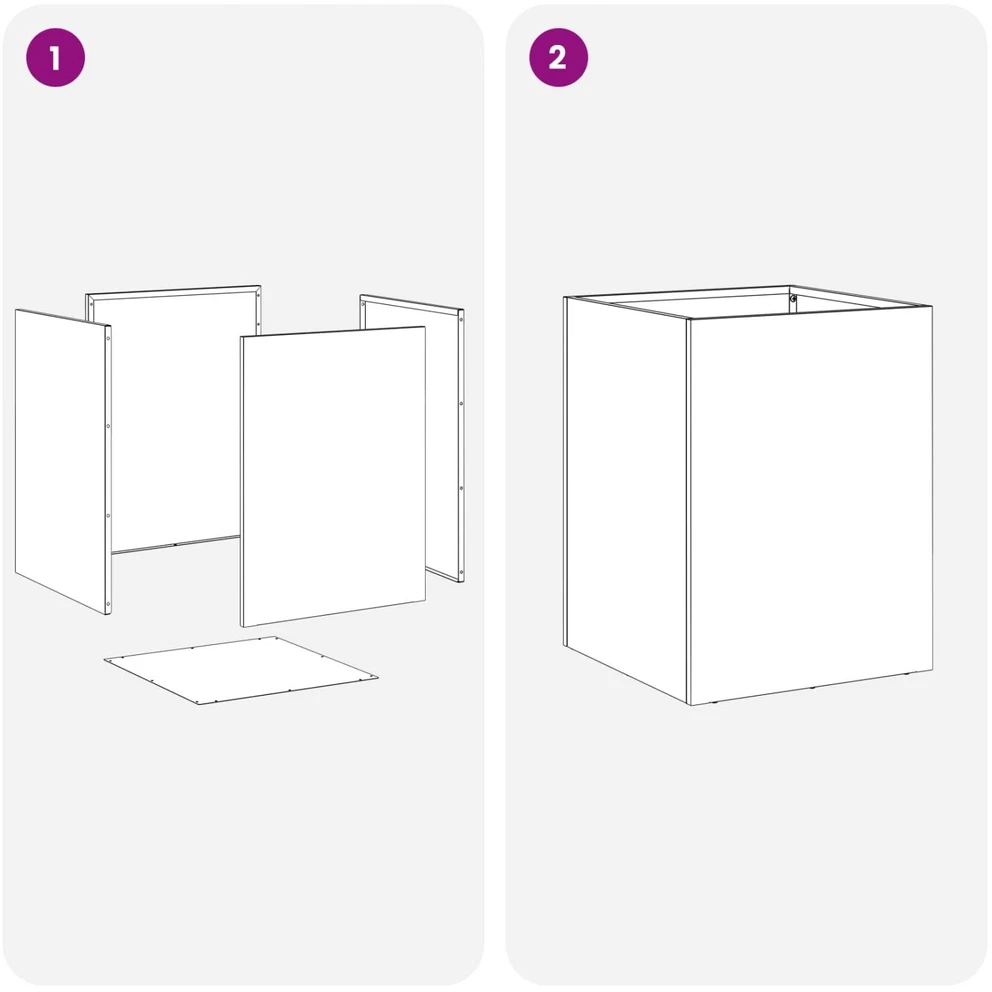 1

2