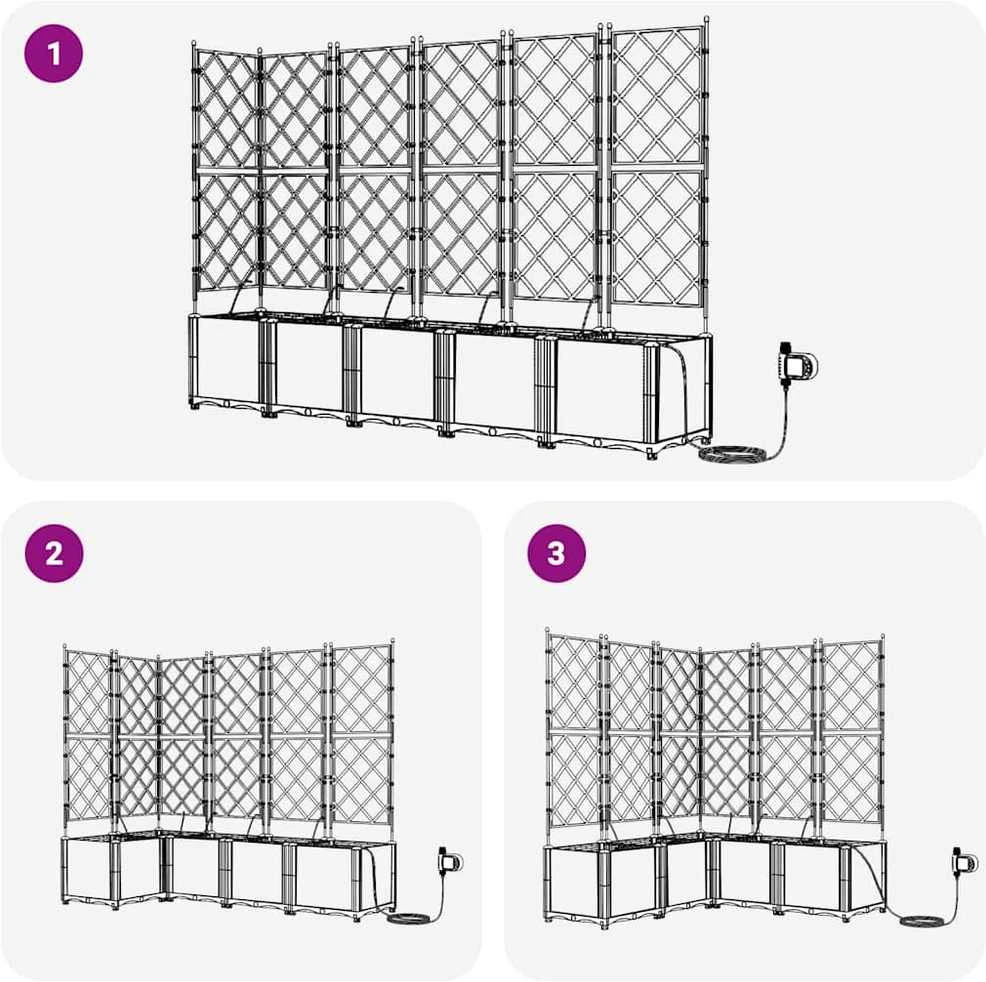 1

2

3