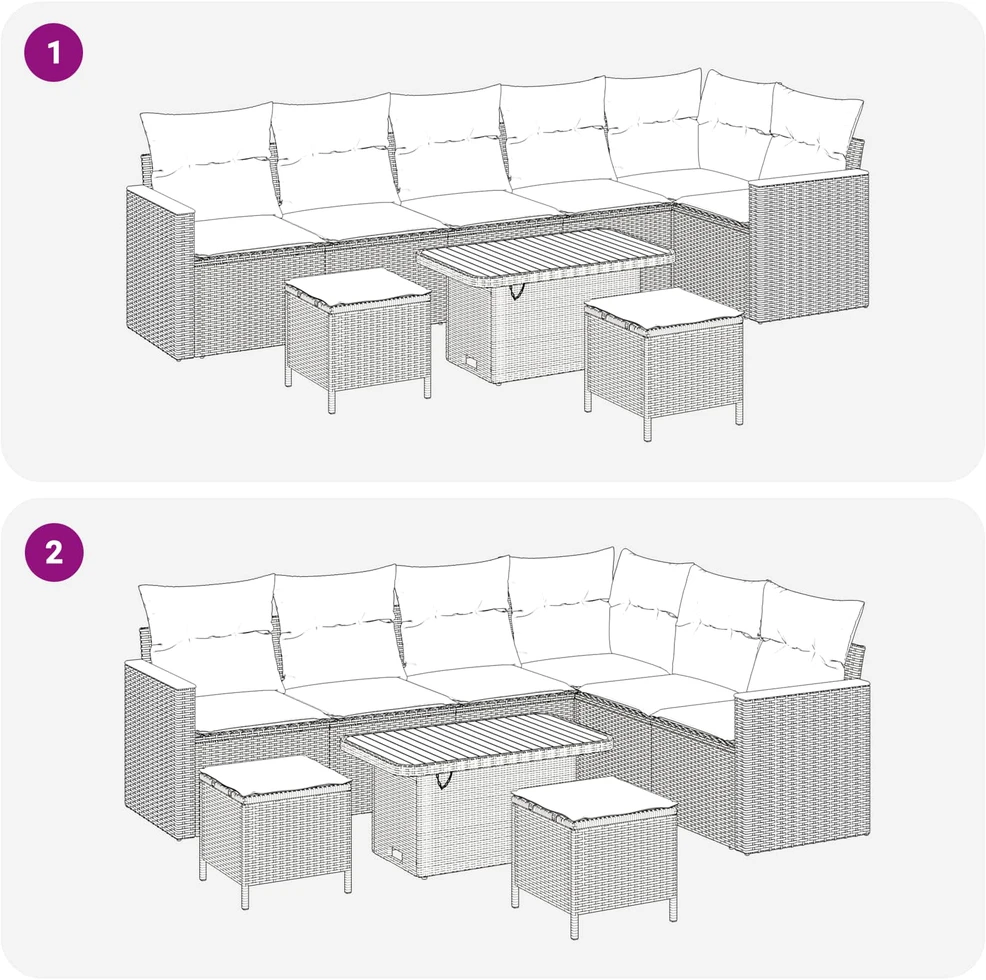 1

2