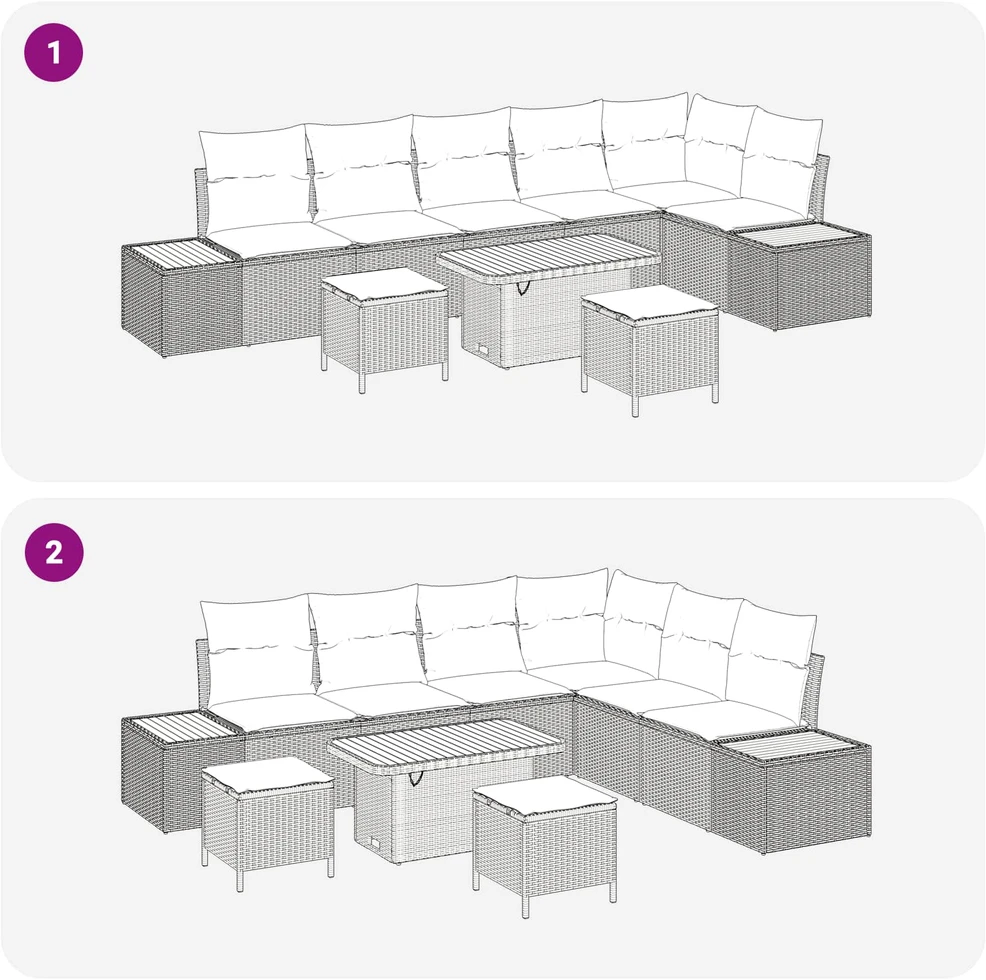 1

2