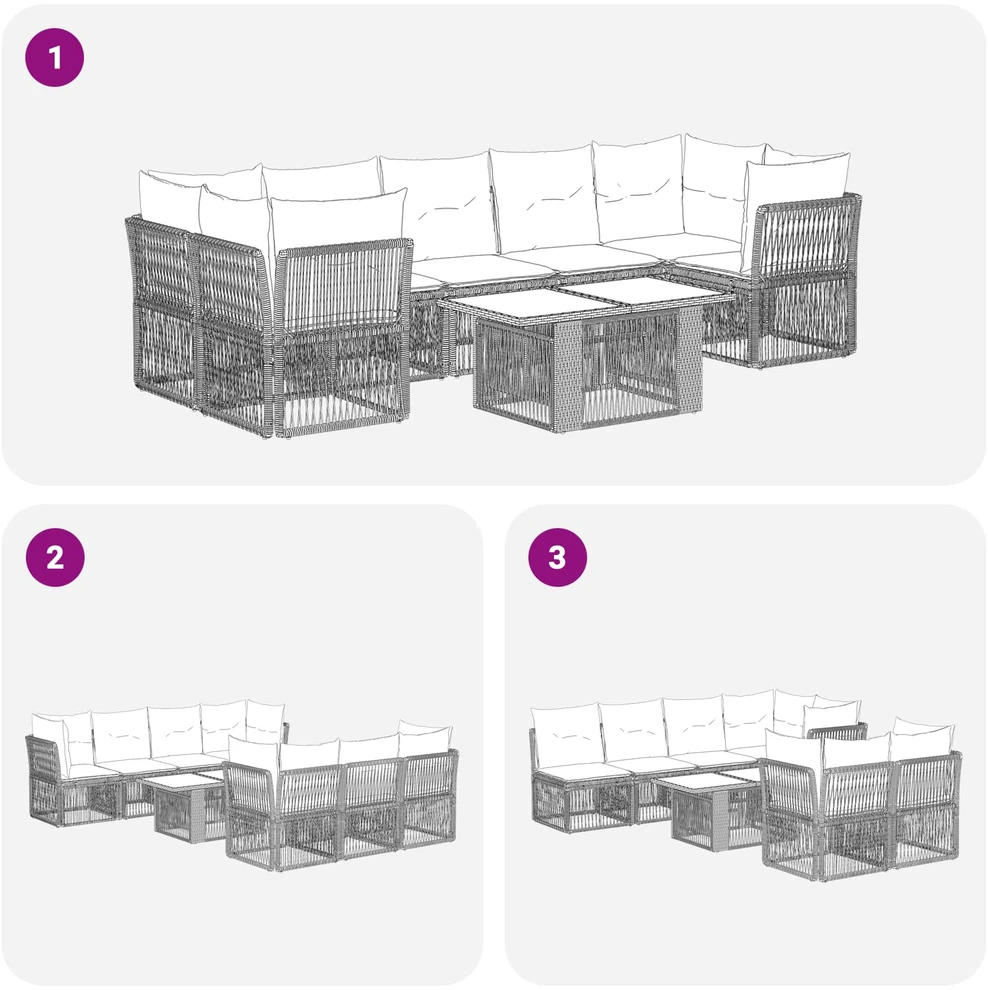 1

2

3