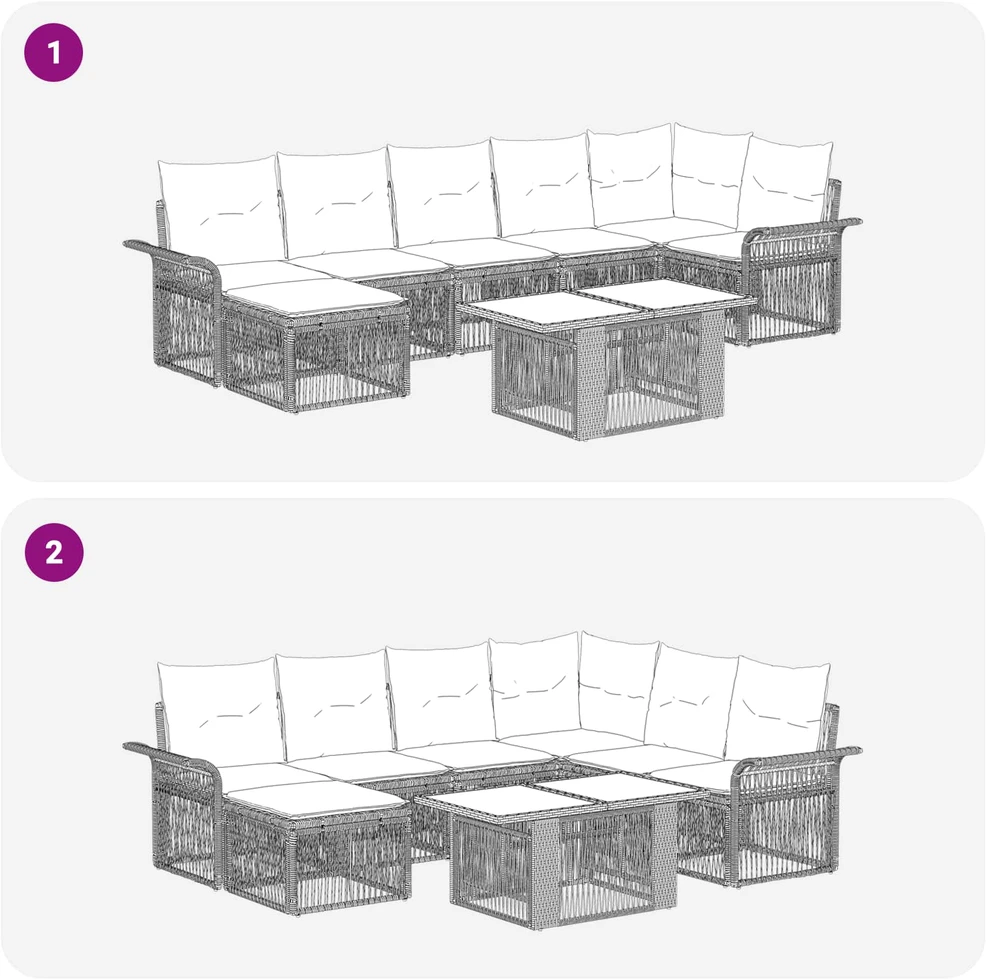 1

2