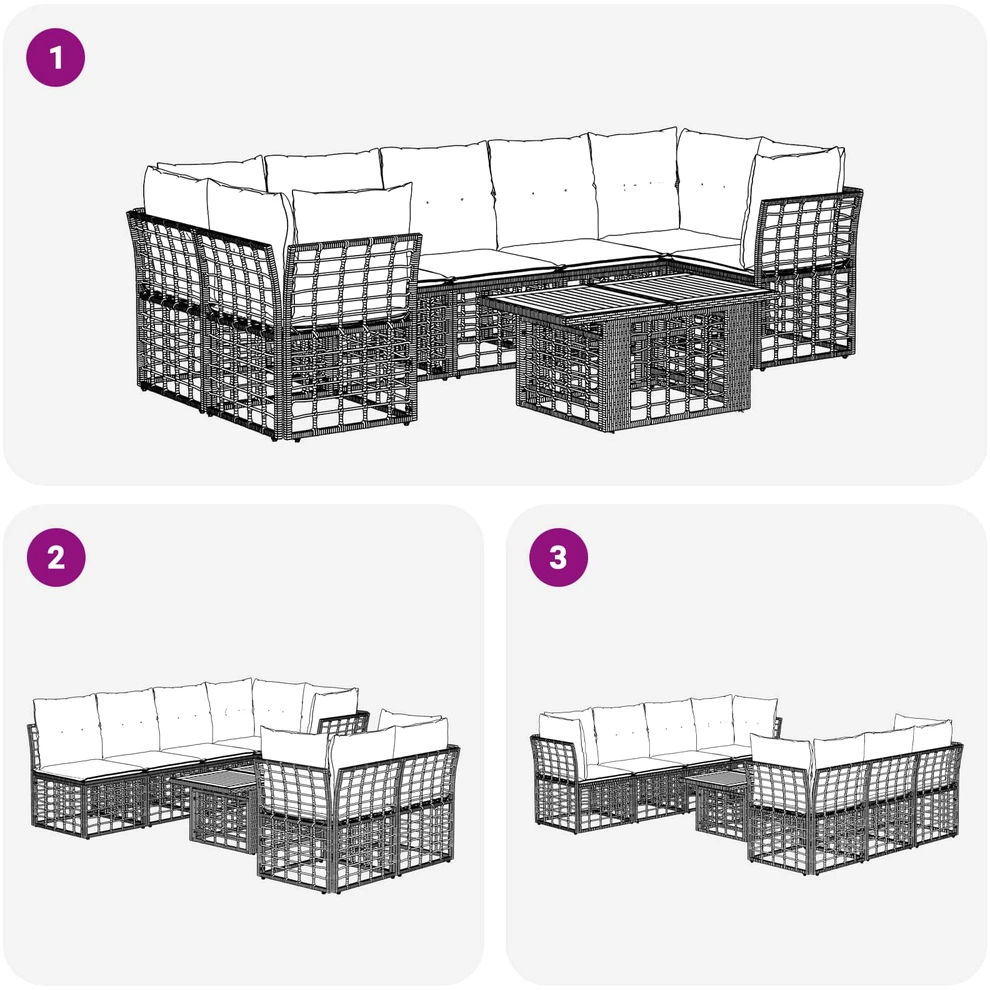 1

2

3