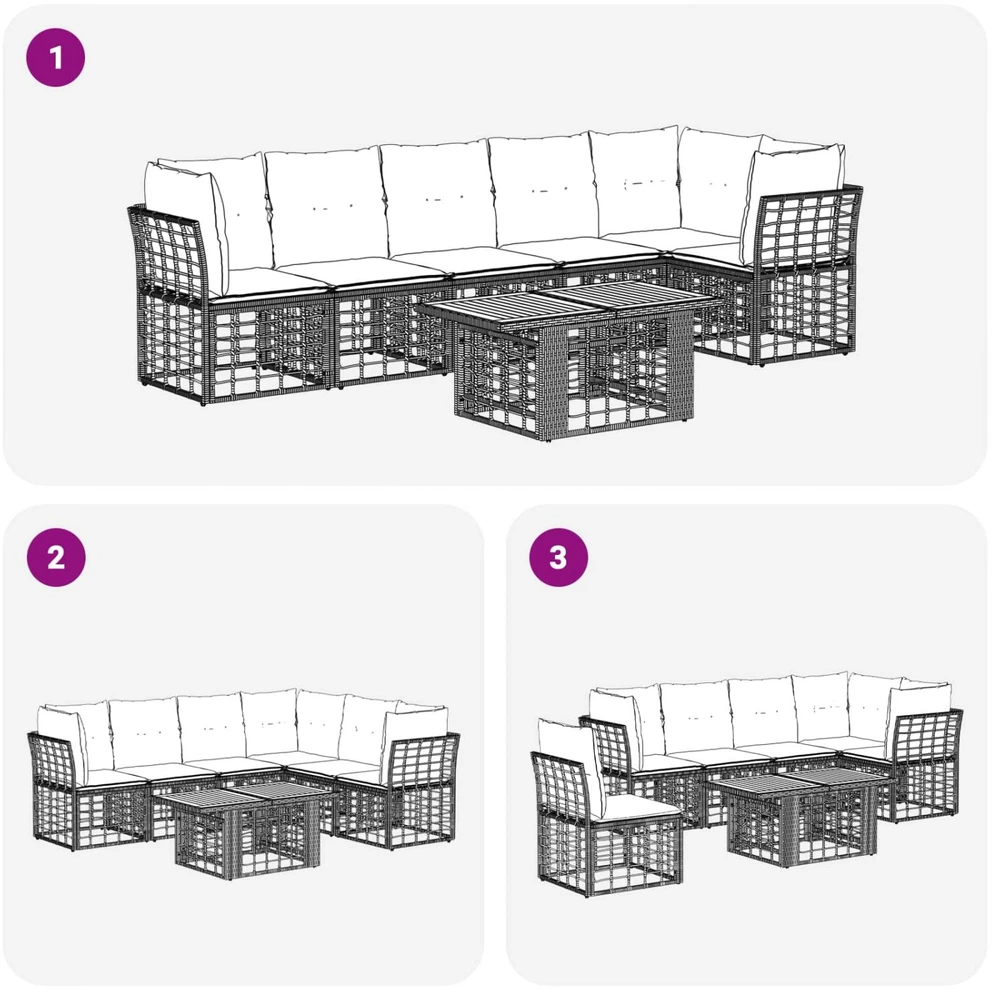 1

2

3