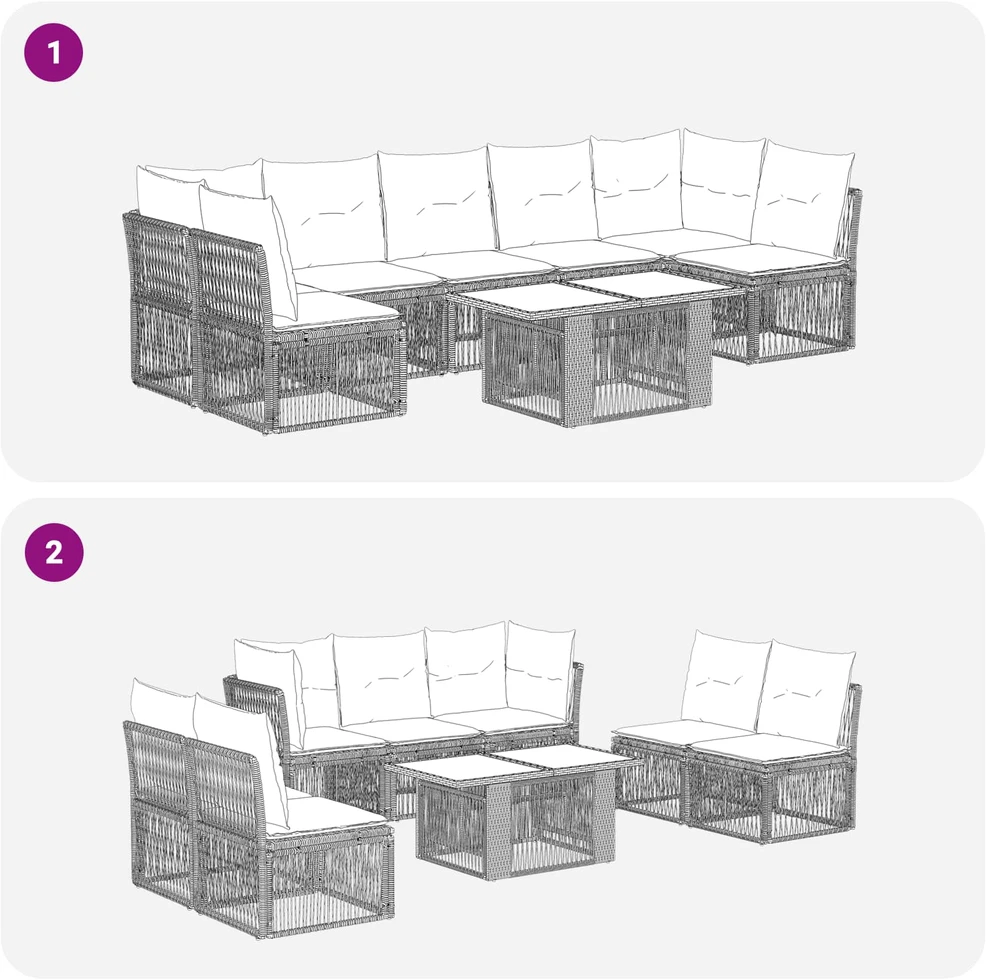 1

2