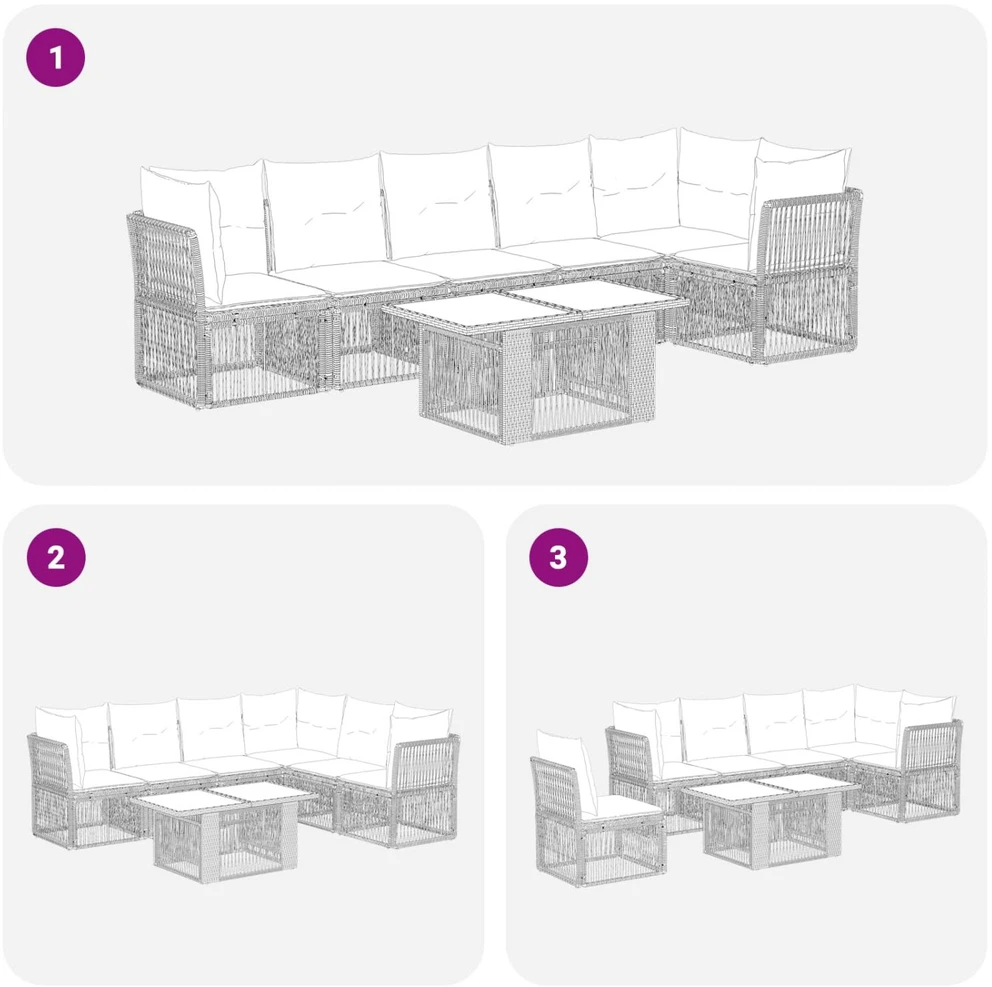 1

2

3