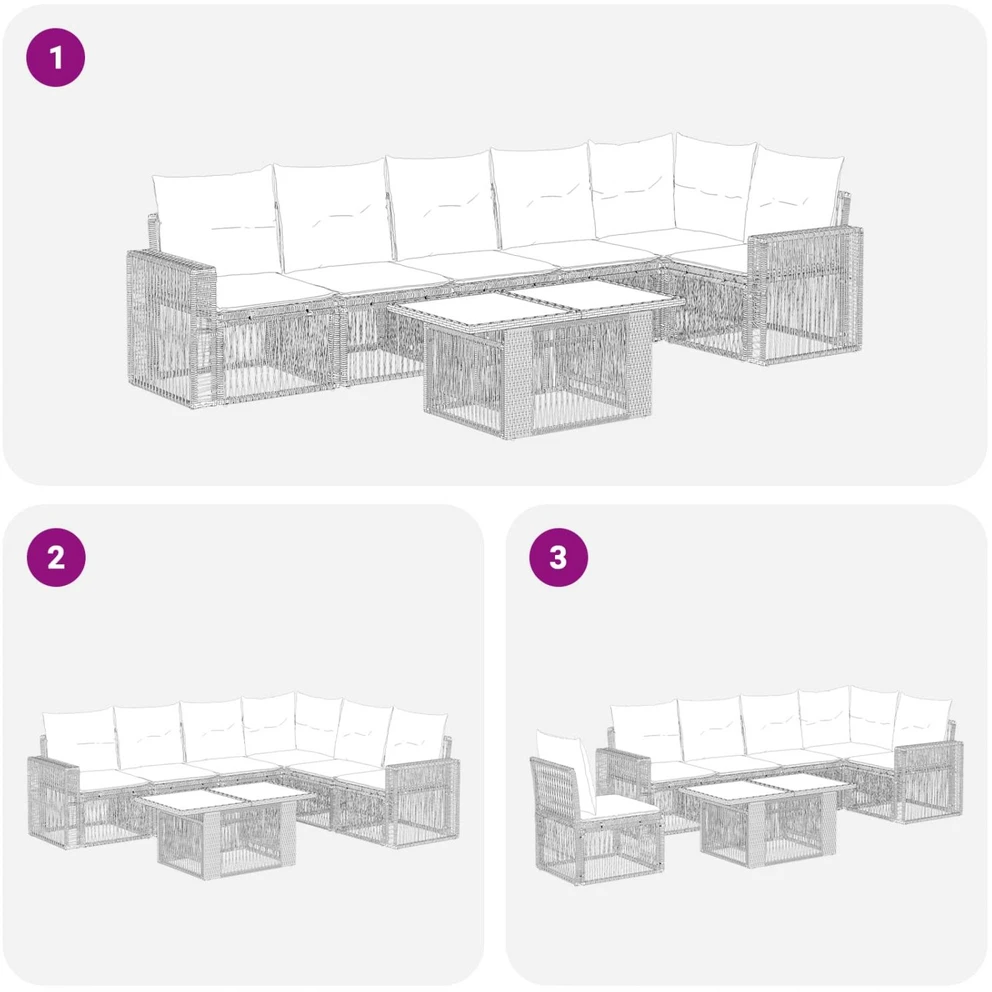 1

2

3