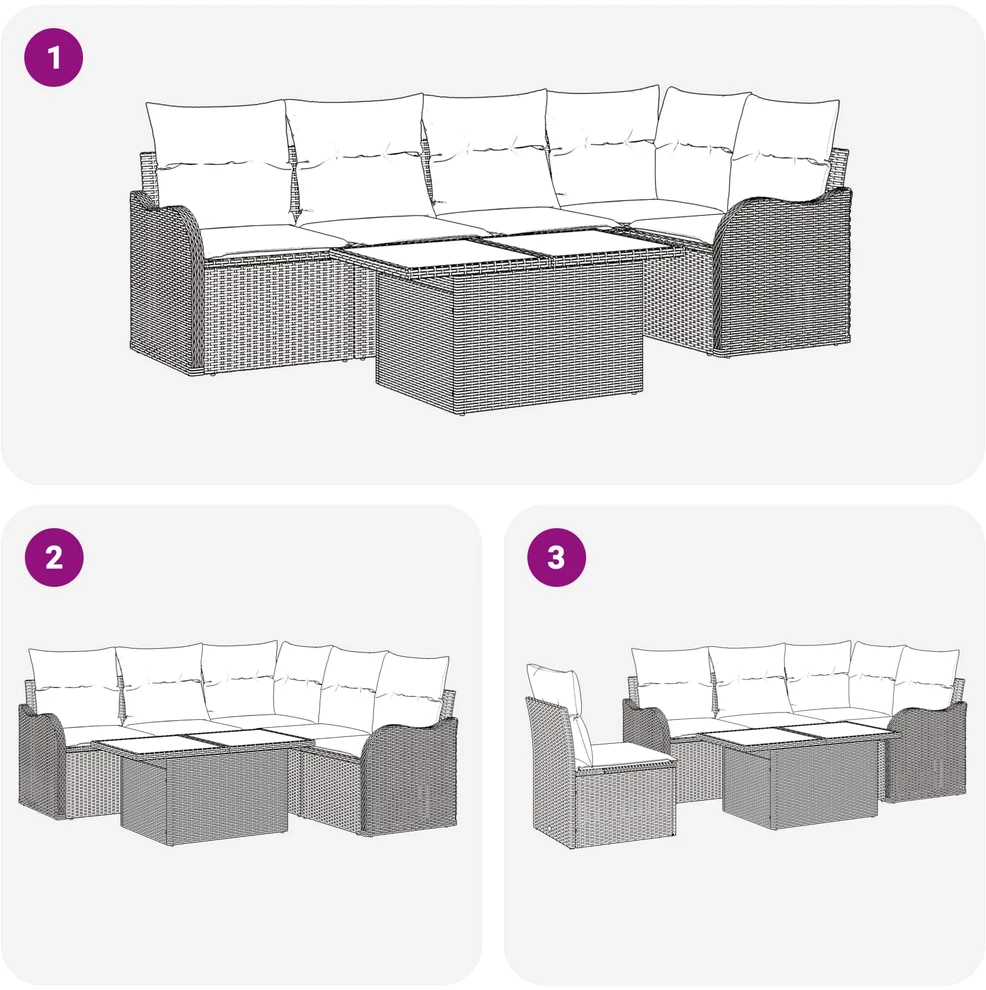 1

2

3