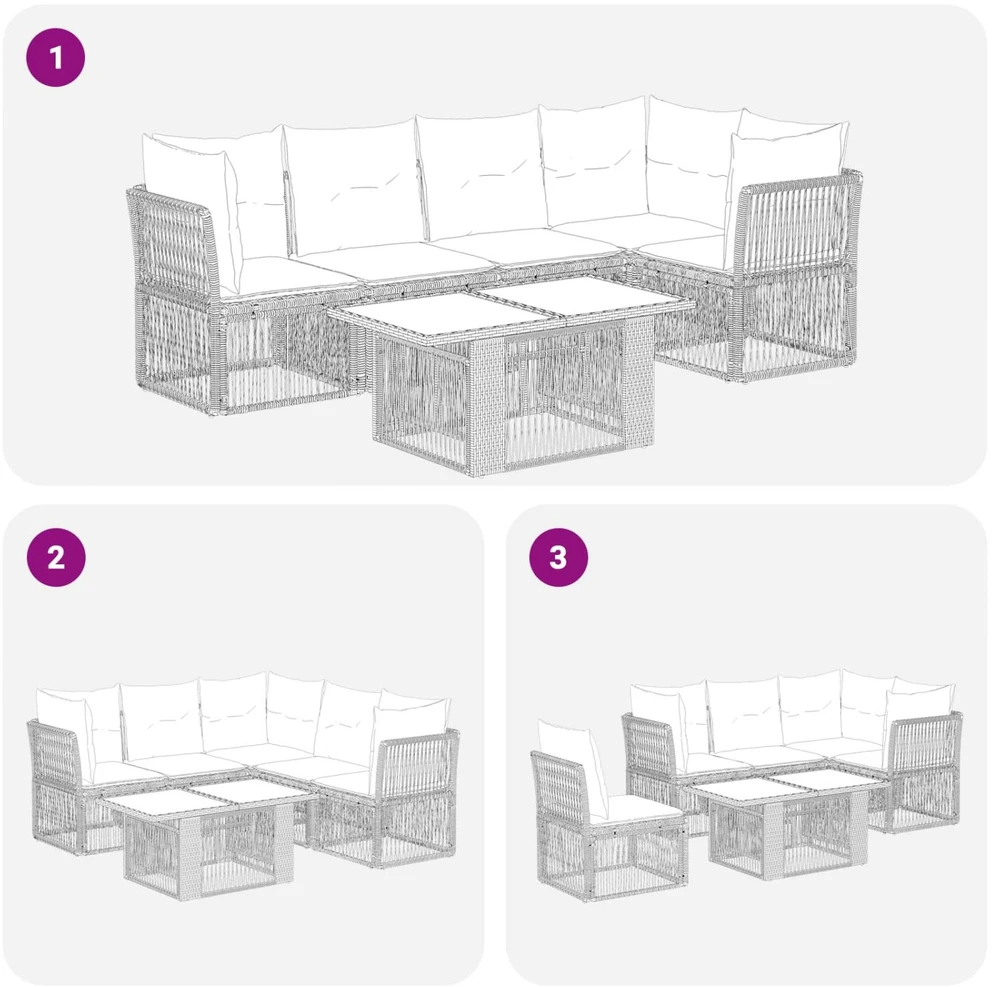 1

2

3