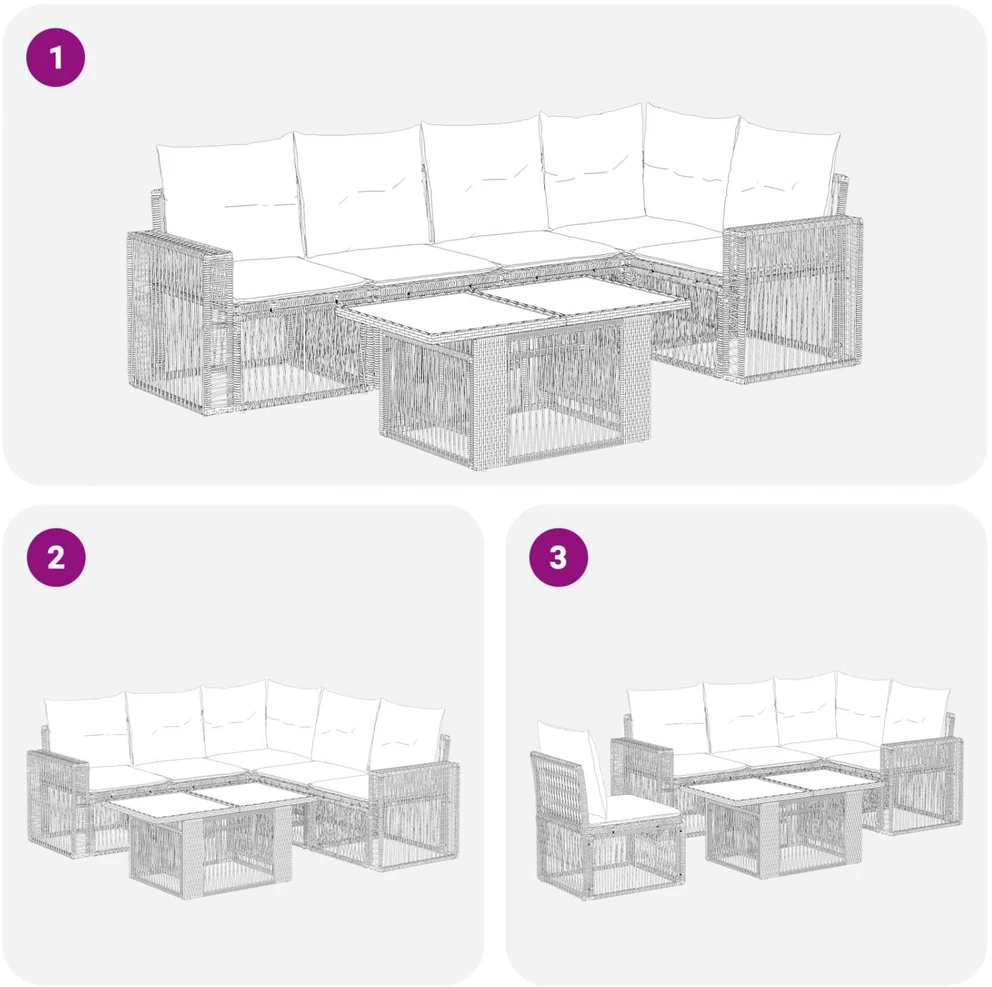 1

2

3