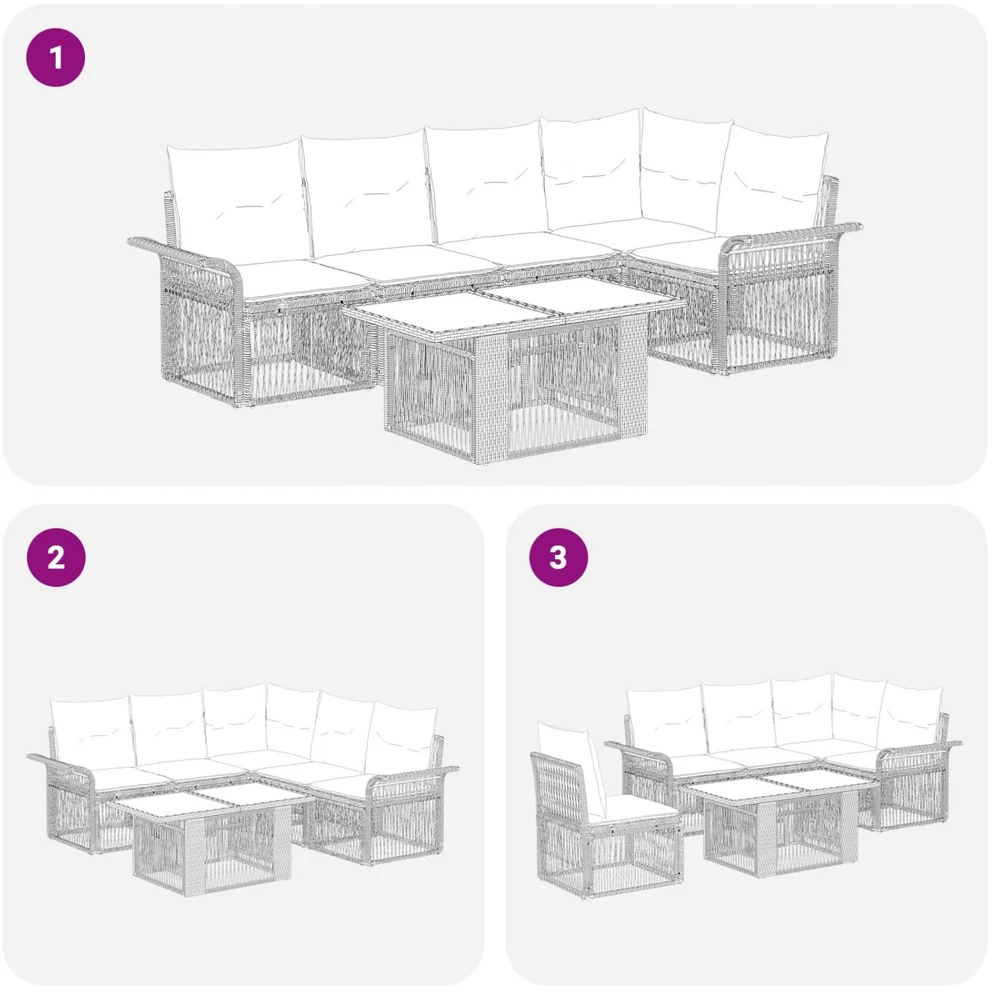 1

2

3