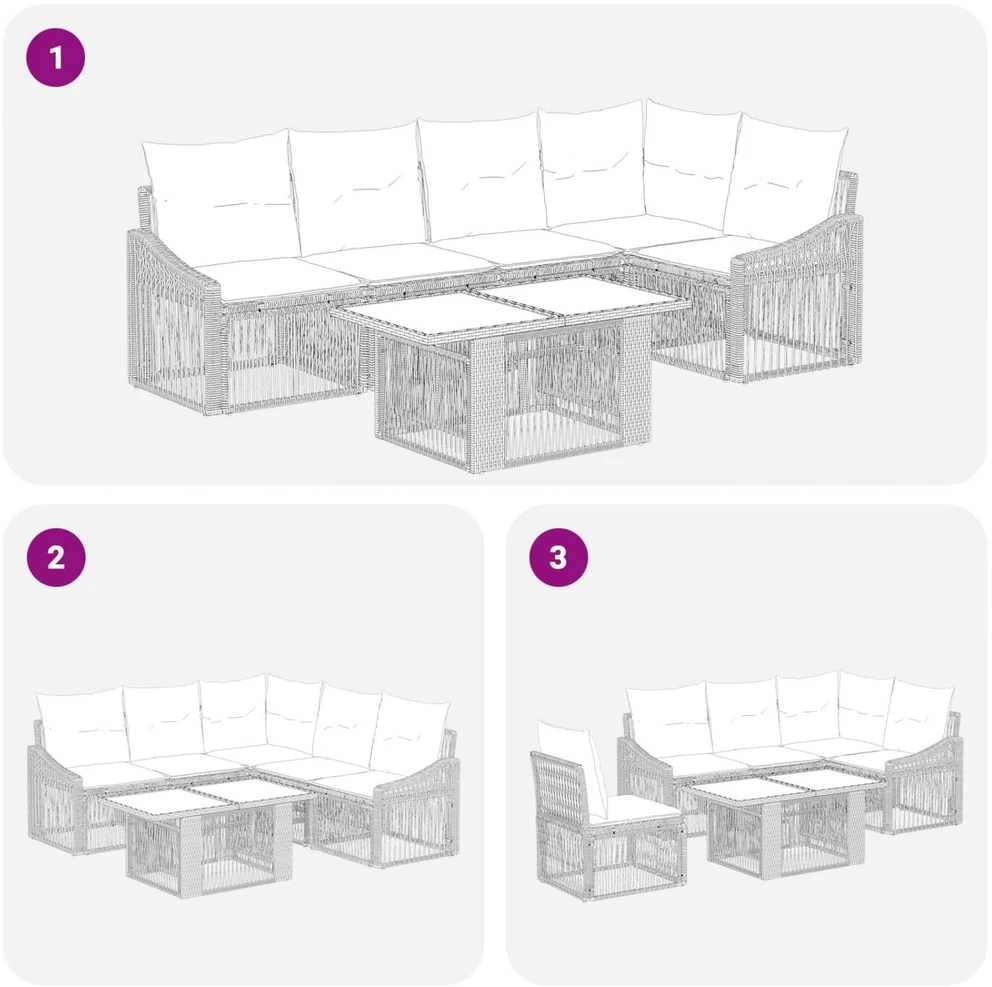 1

2

3