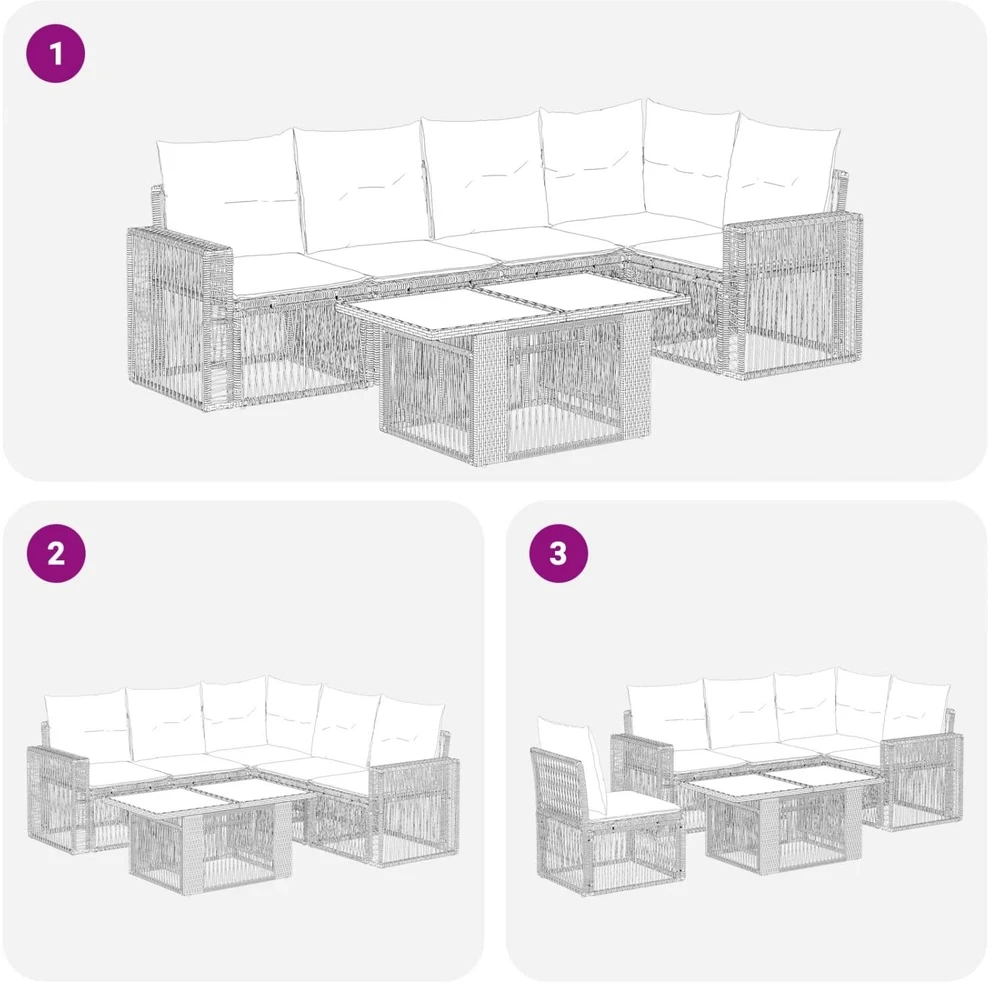 1

2

3