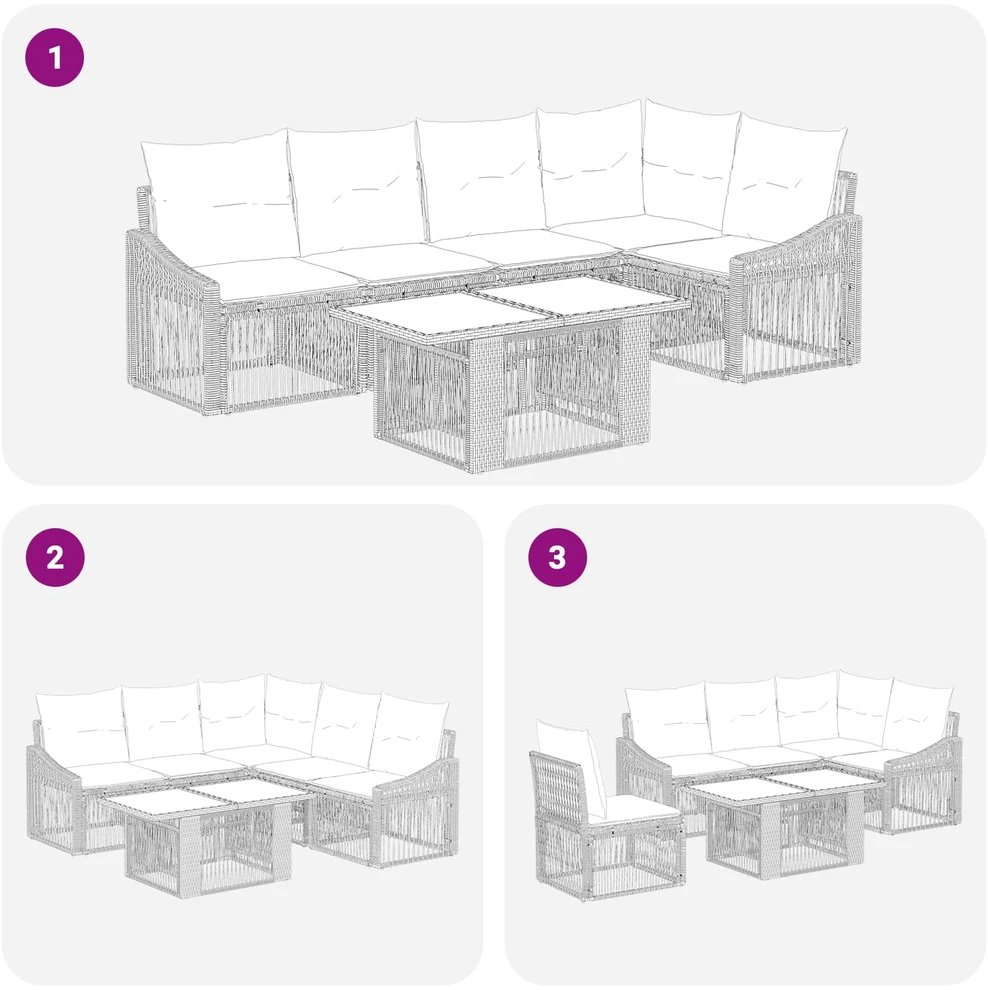 1

2

3