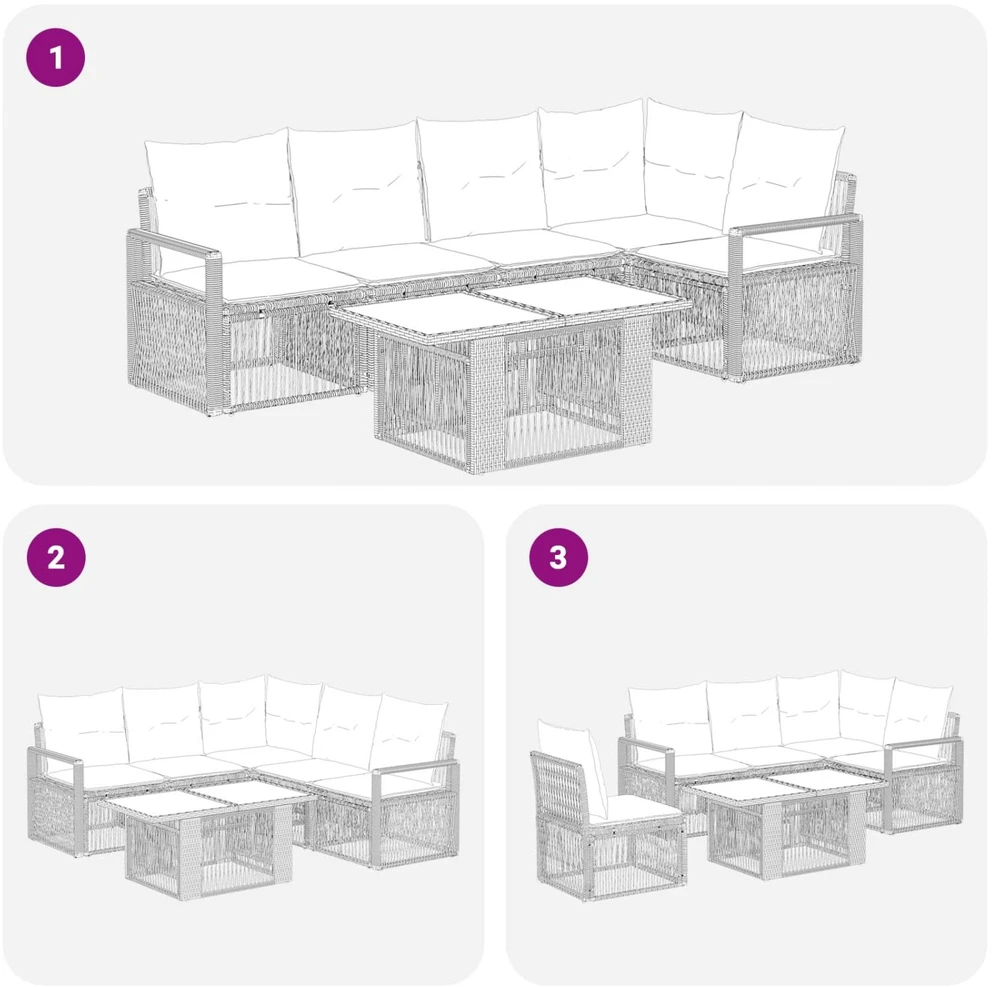 1

2

3