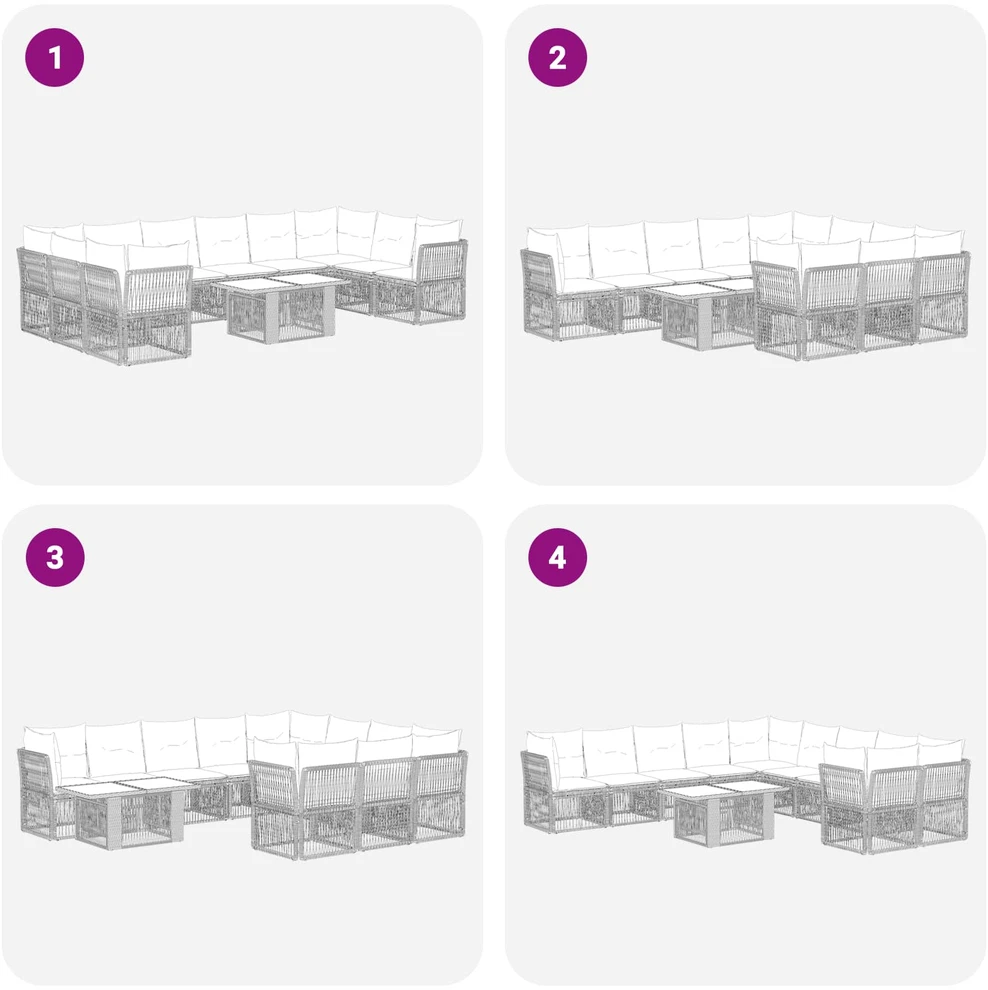 1

2

3

4