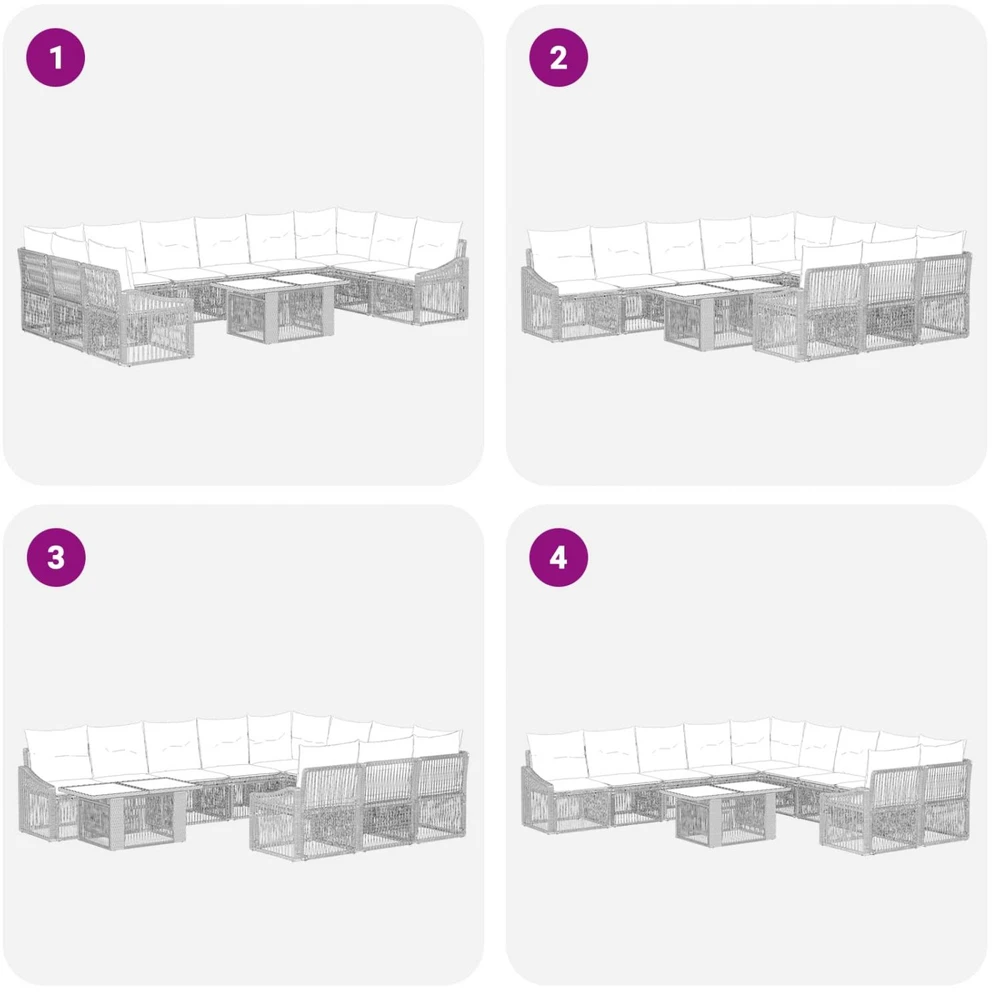 1

2

3

4