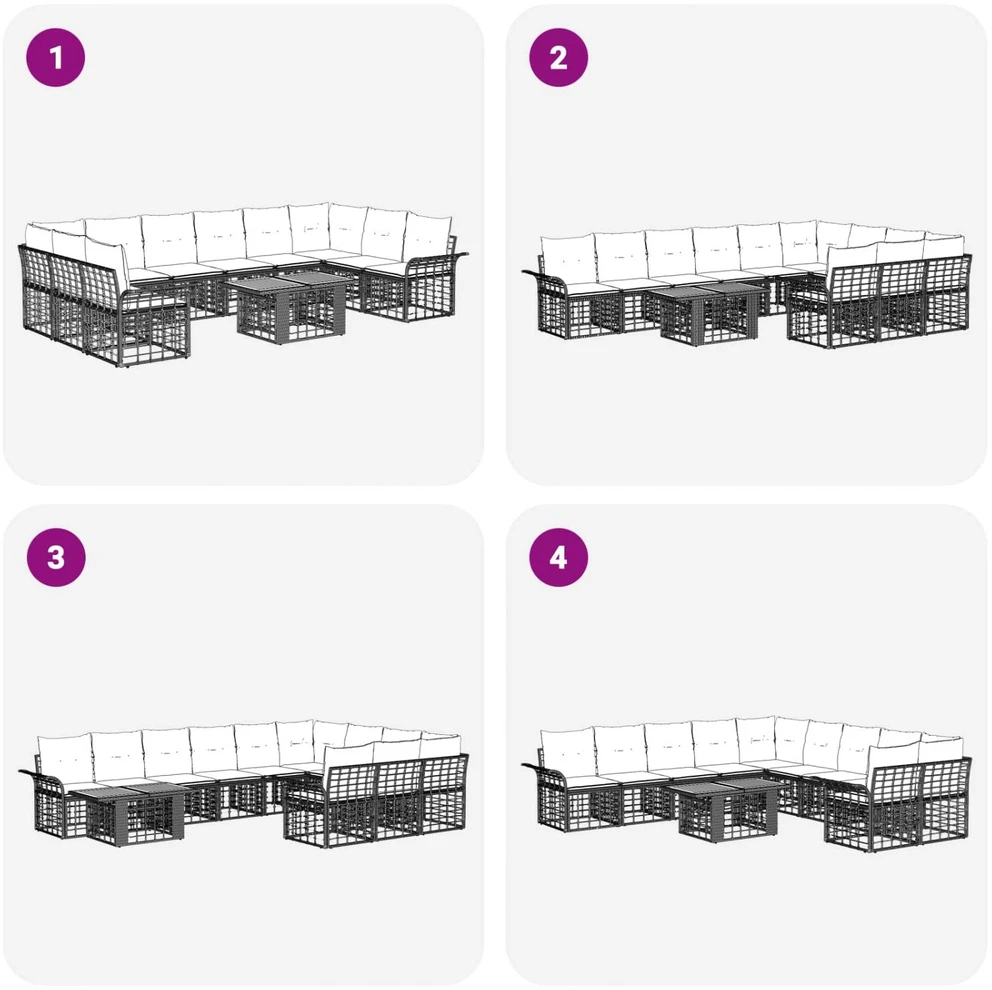 1

2

3

4