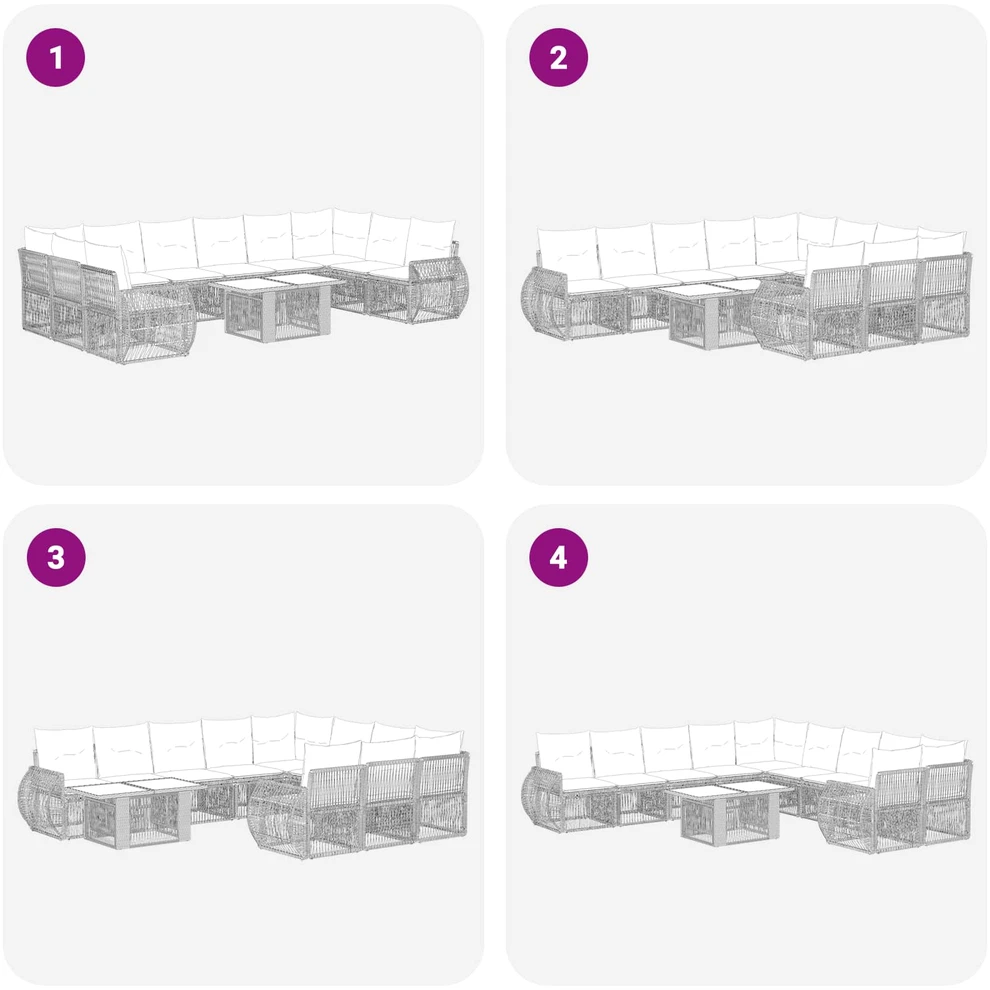 1

2

3

4