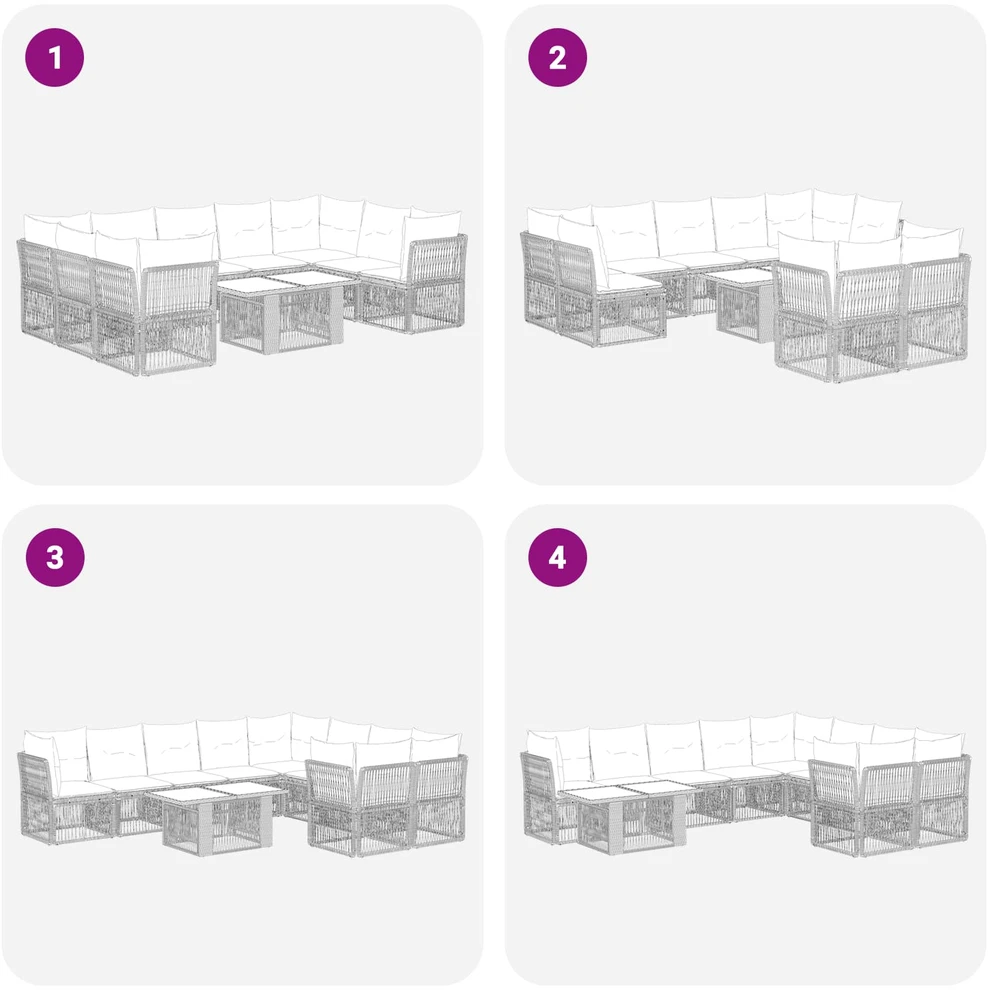 1

2

3

4