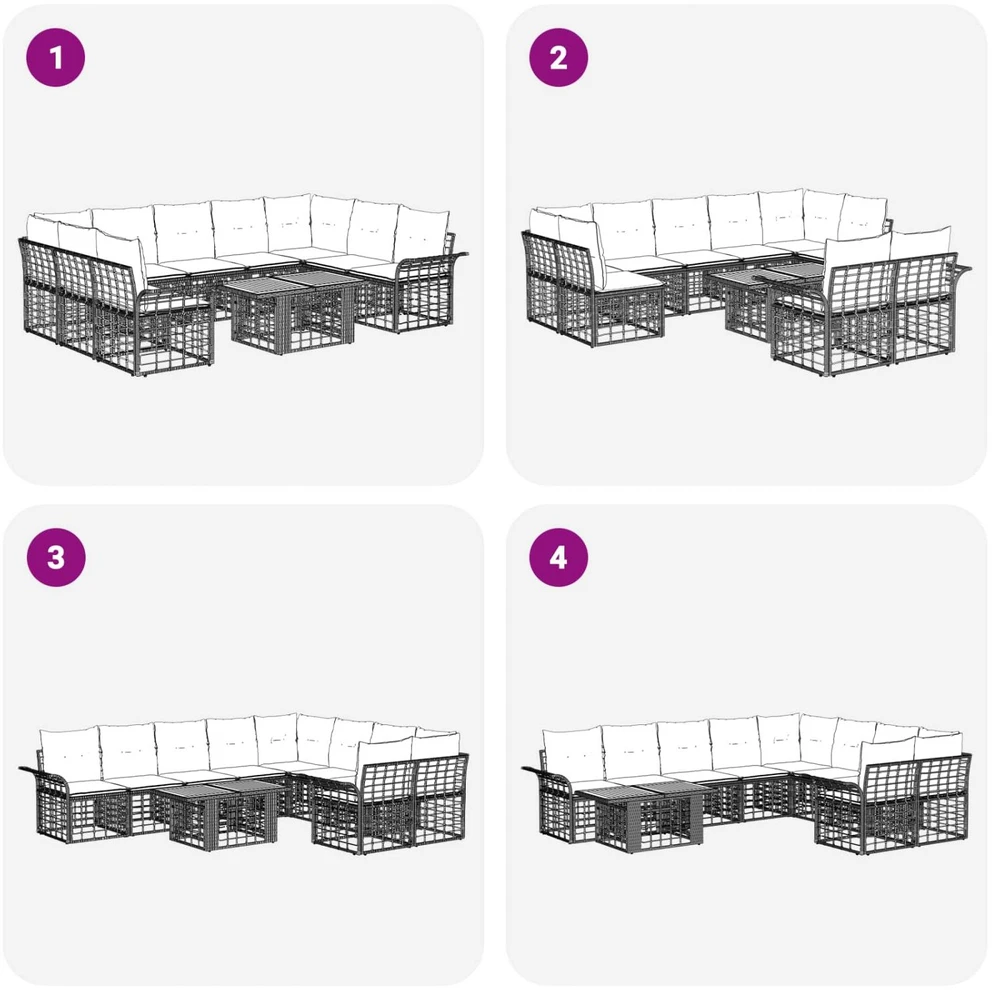 1

2

3

4