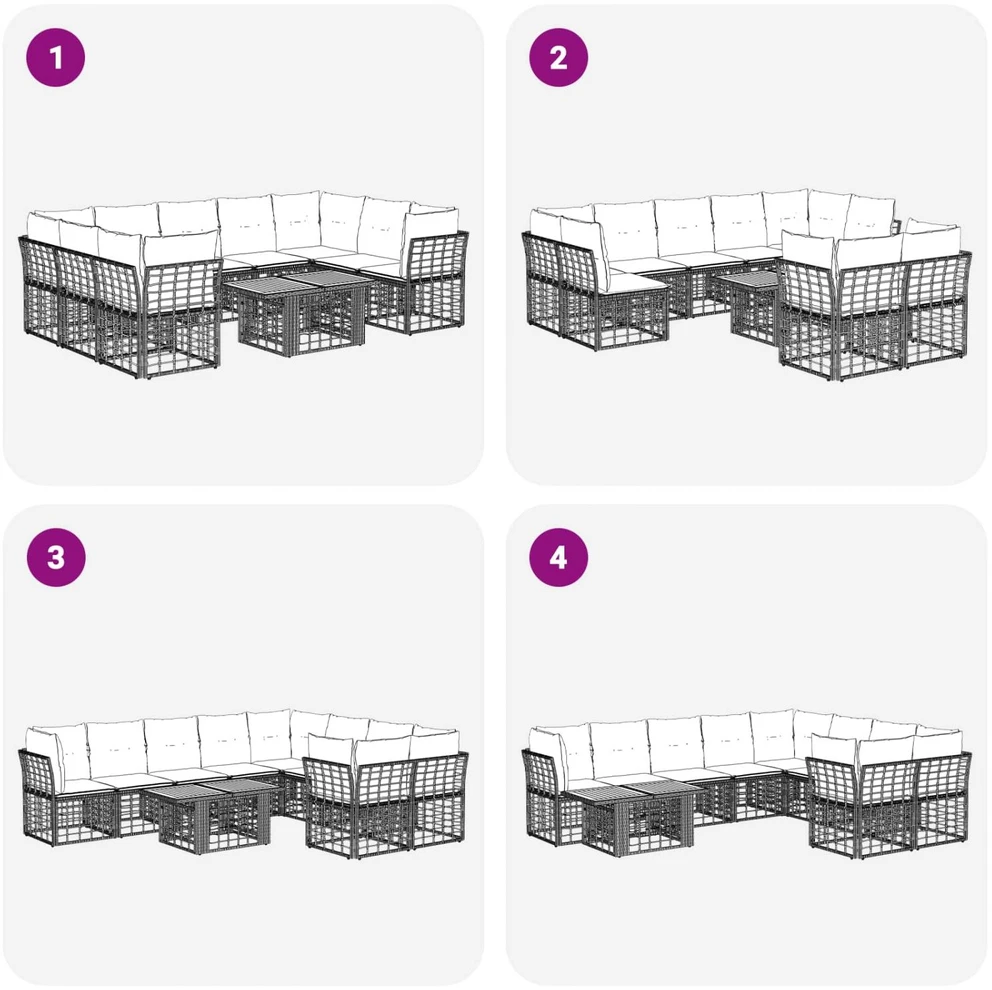 1

2

3

4