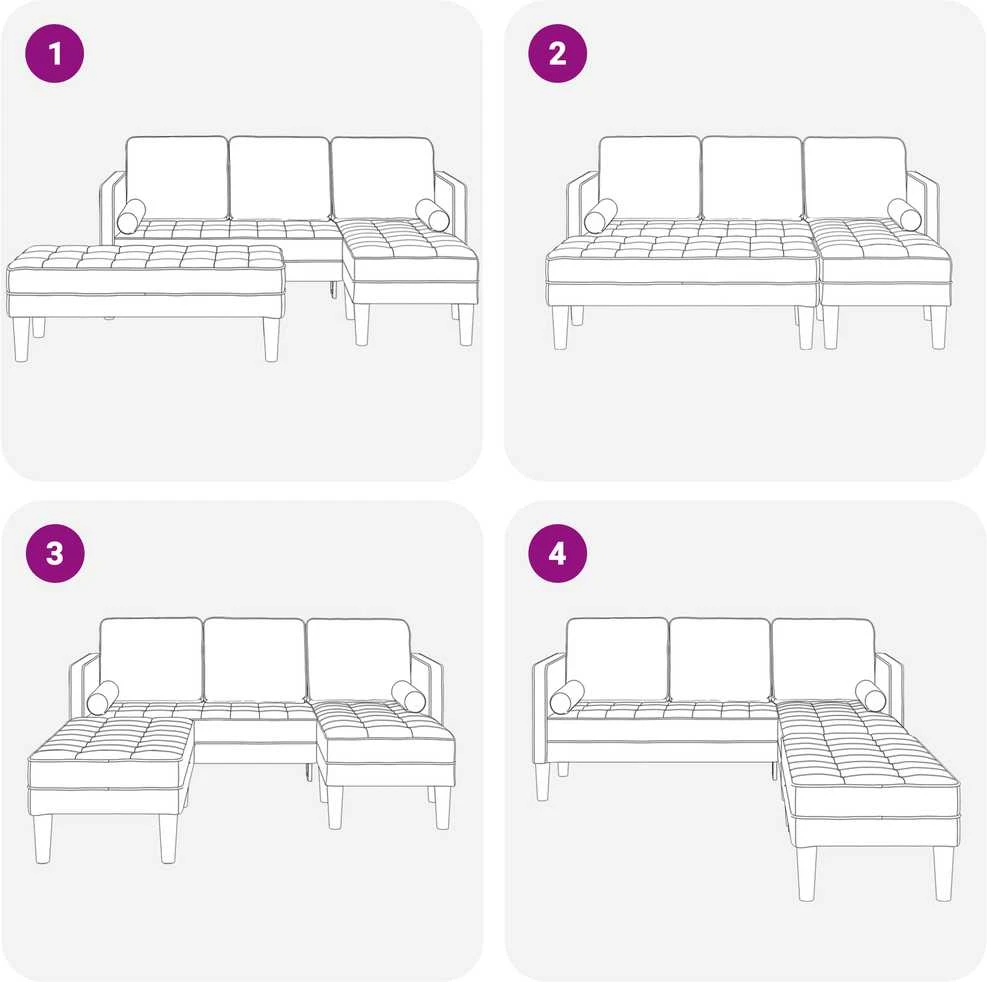 1

2

3

4