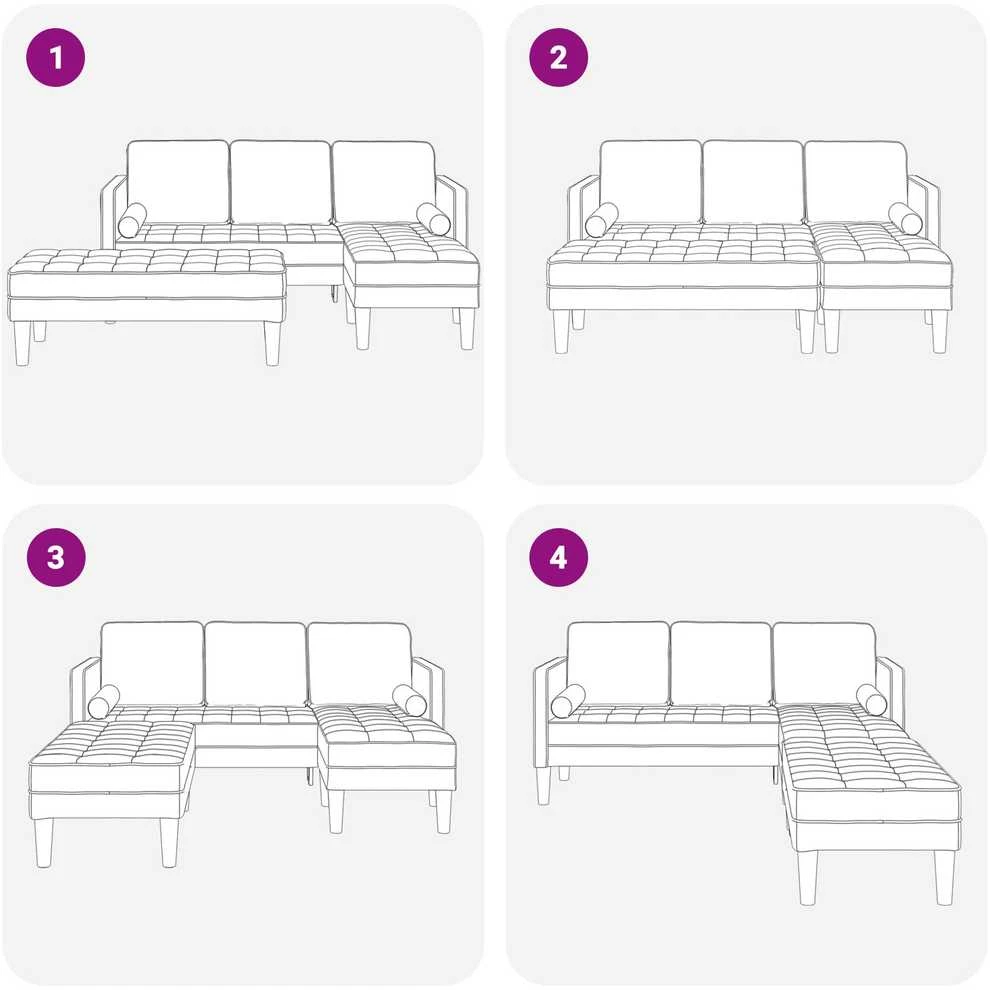 1

2

3

4