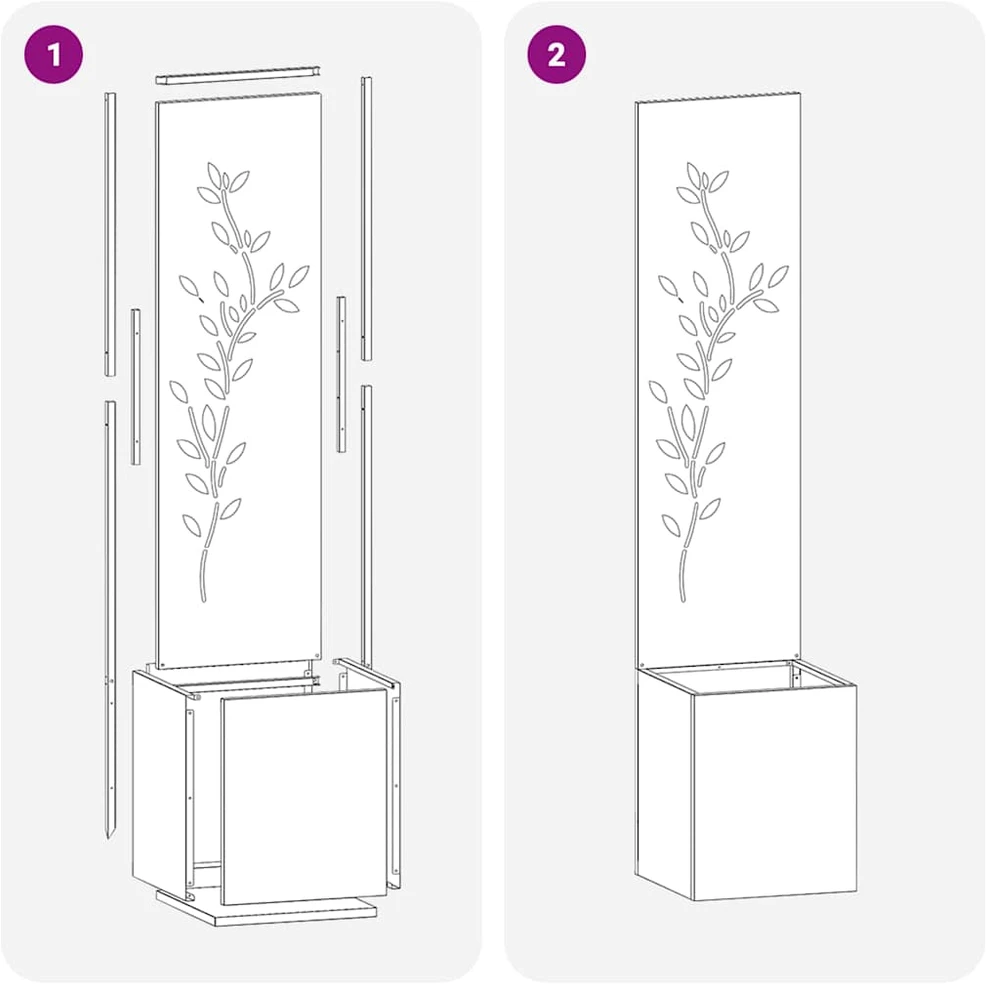 1

2