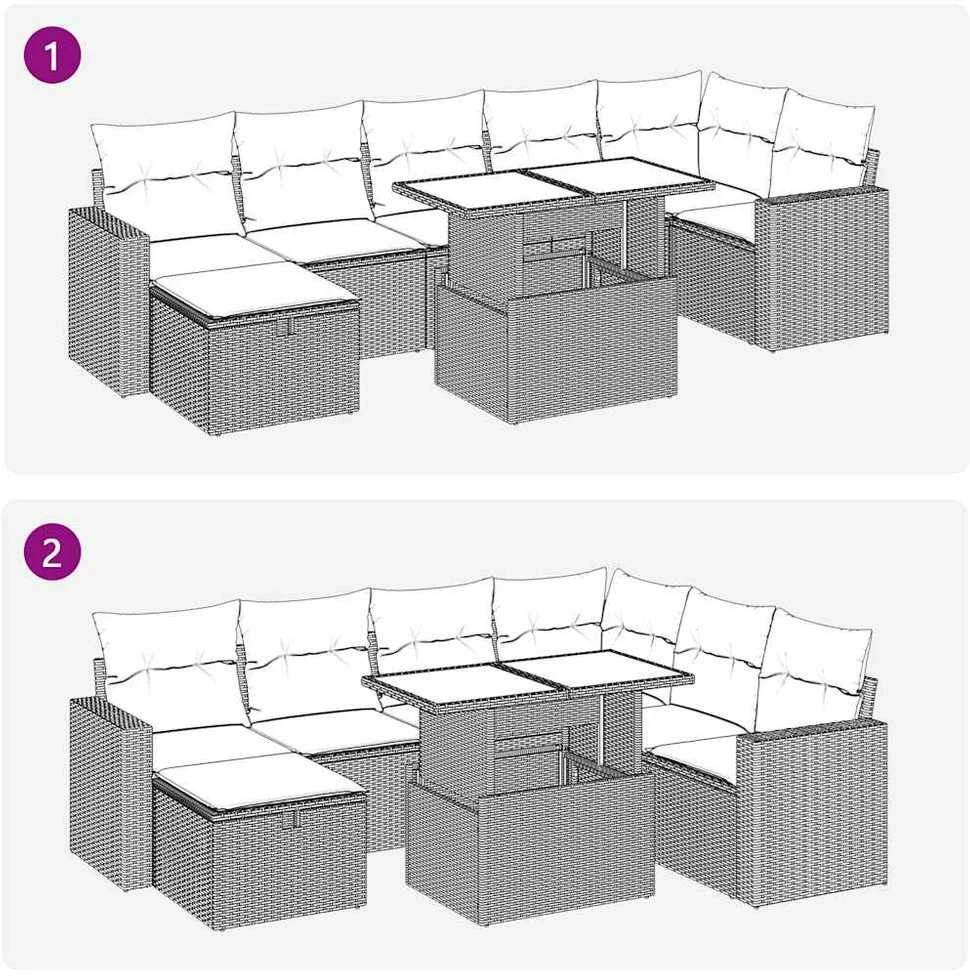 1

2