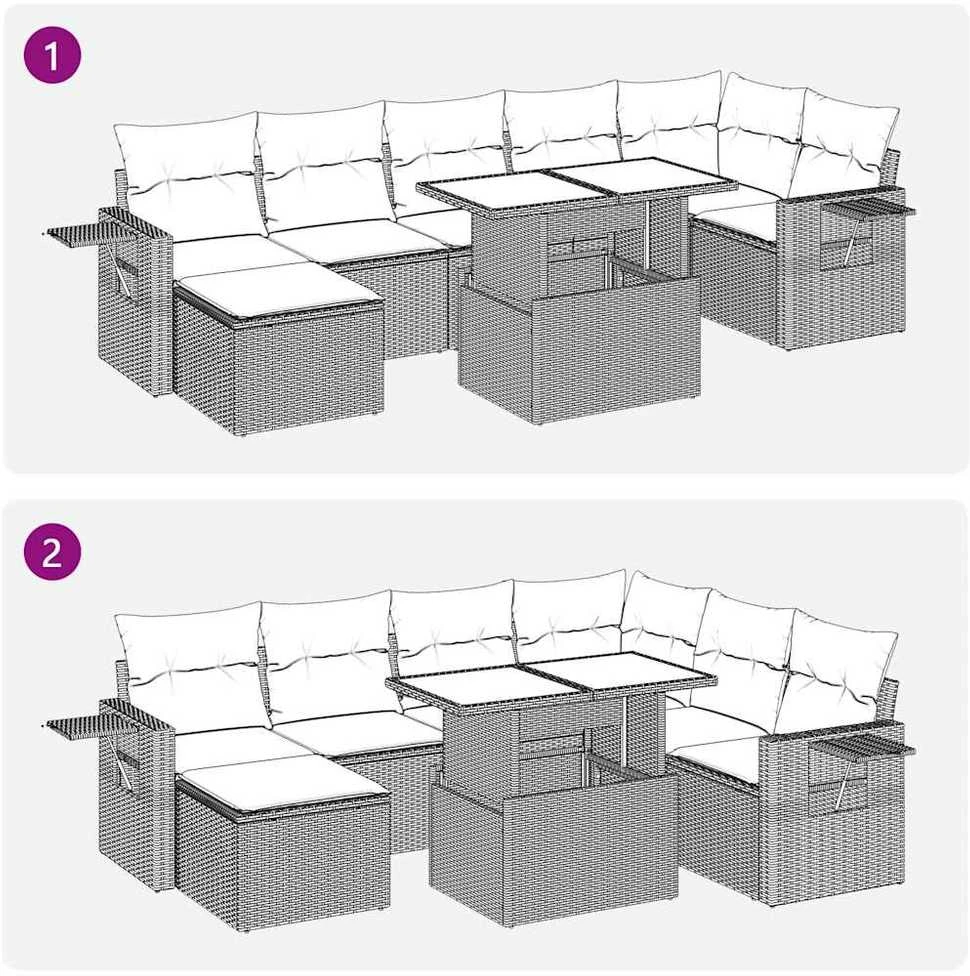 1

2