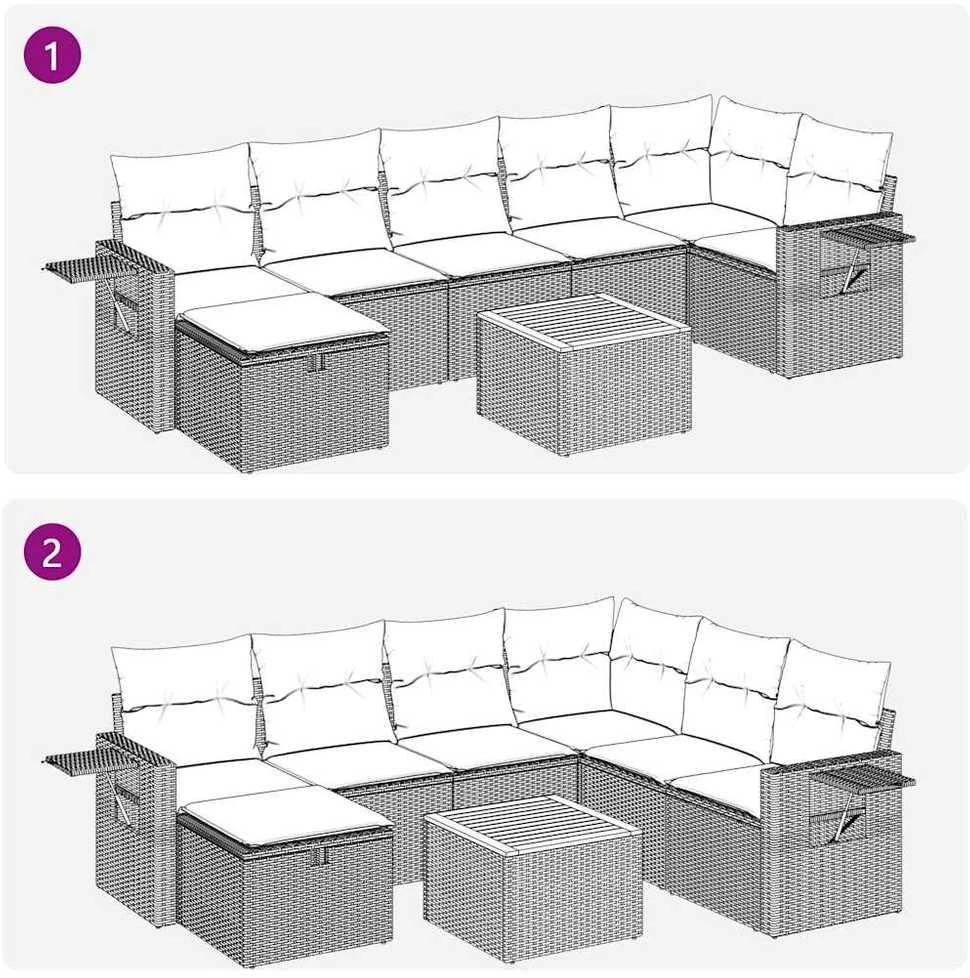 1

2