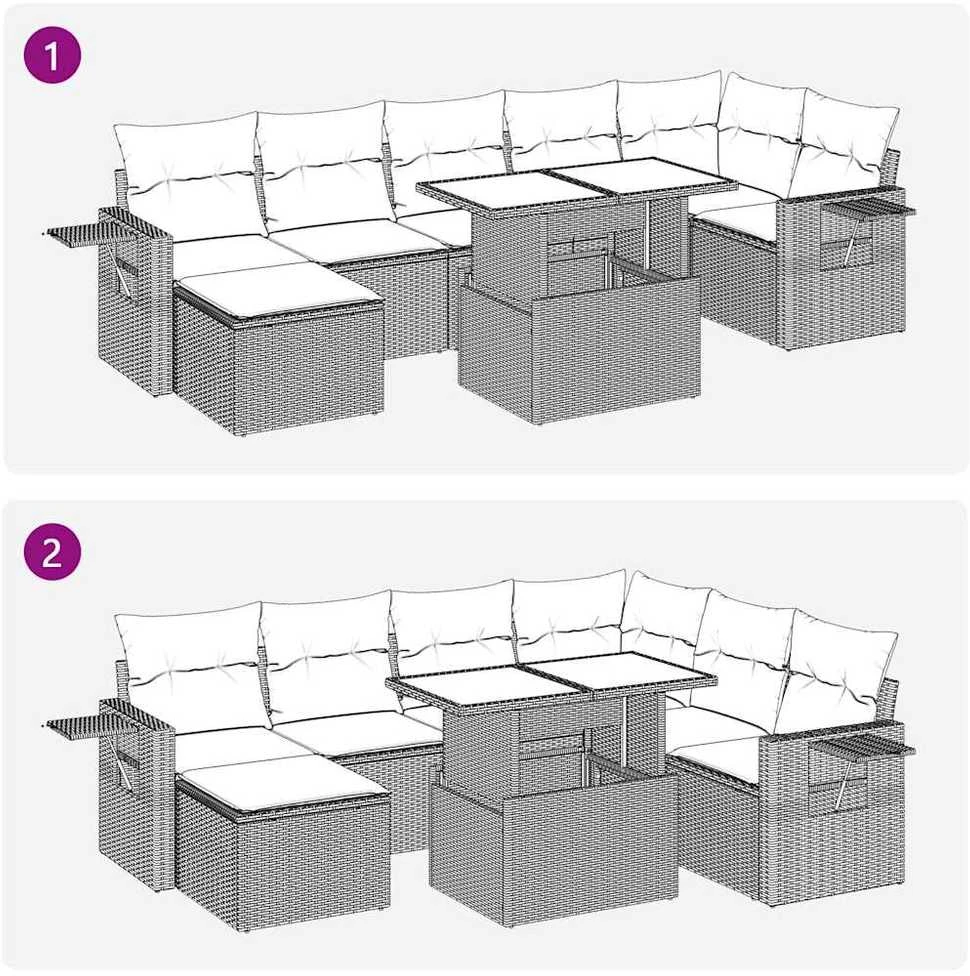 1

2