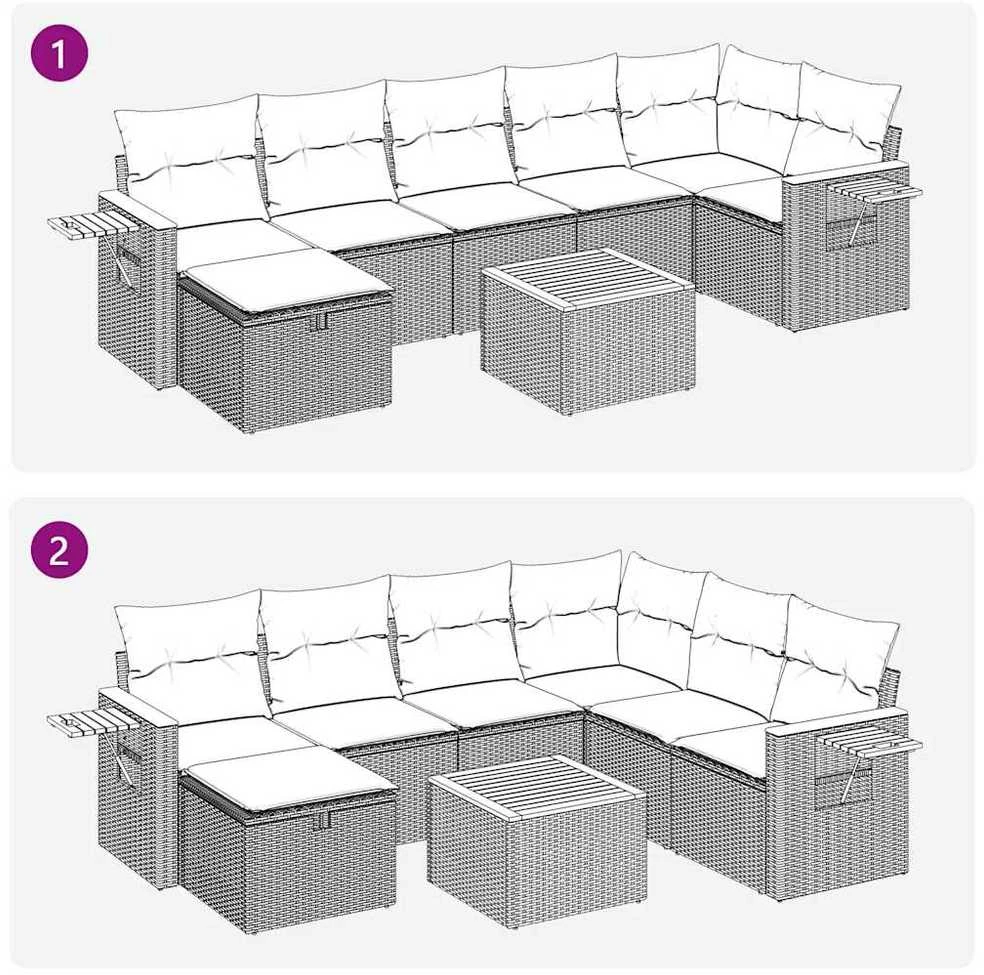 1

2