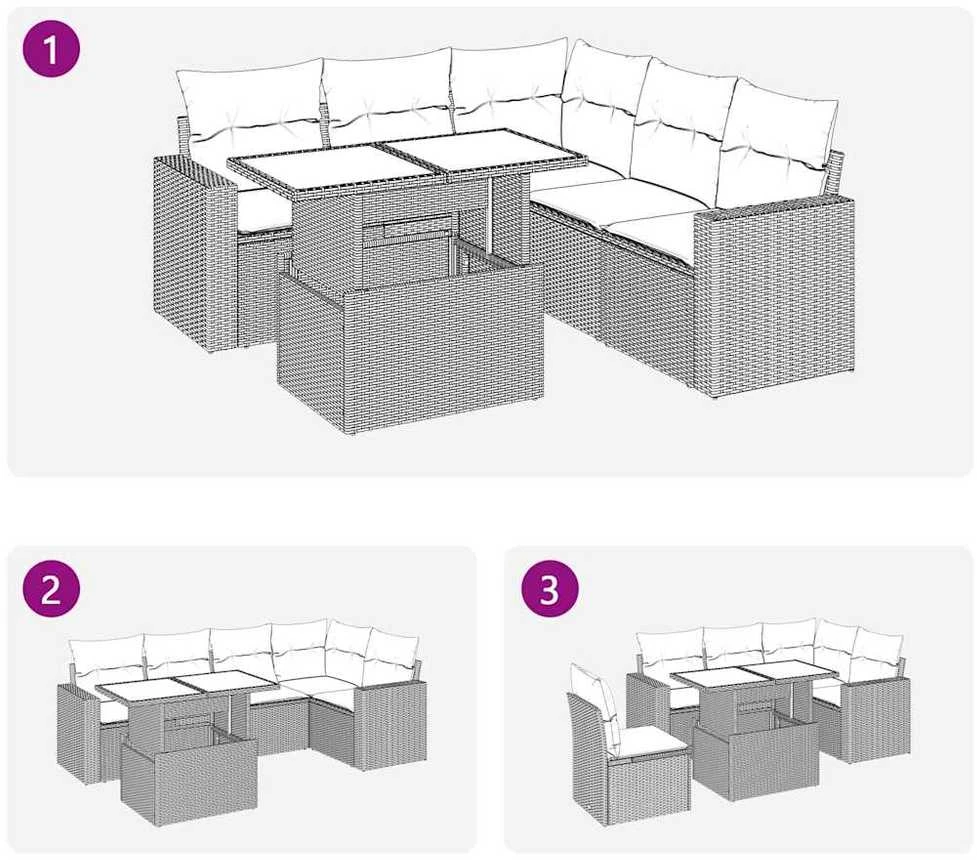 1

2

3