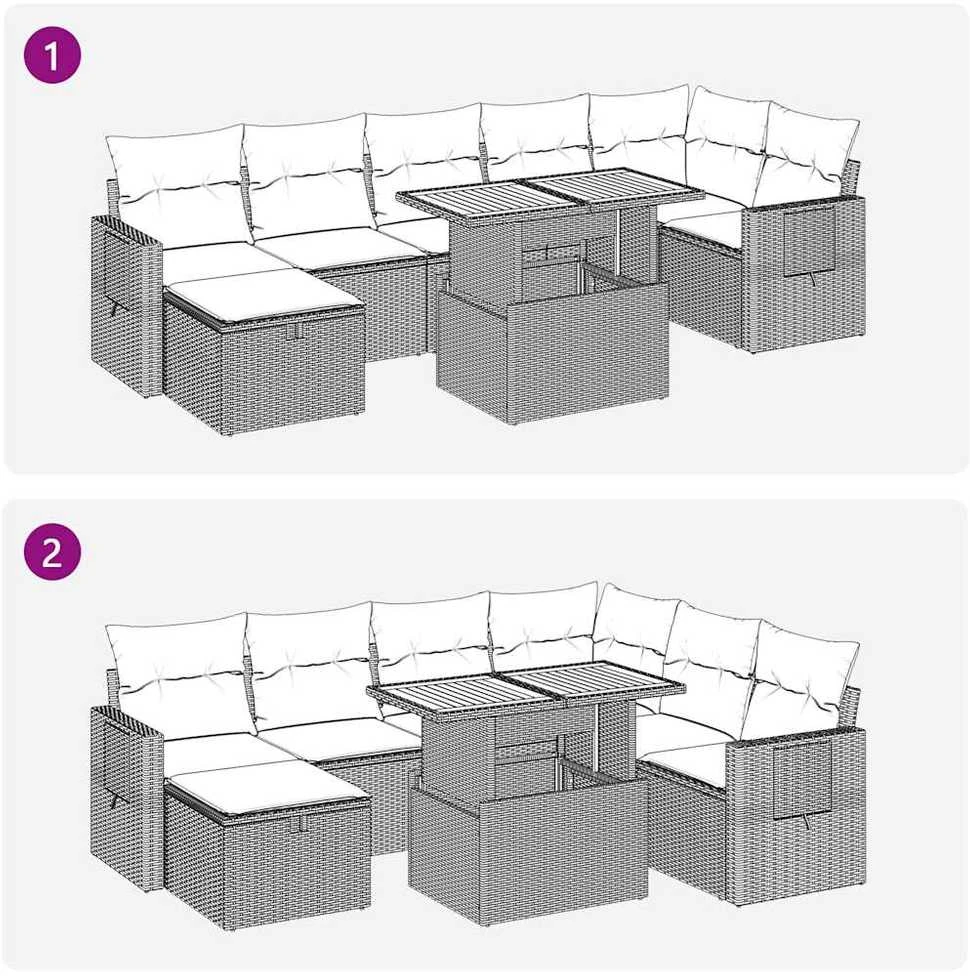 1

2