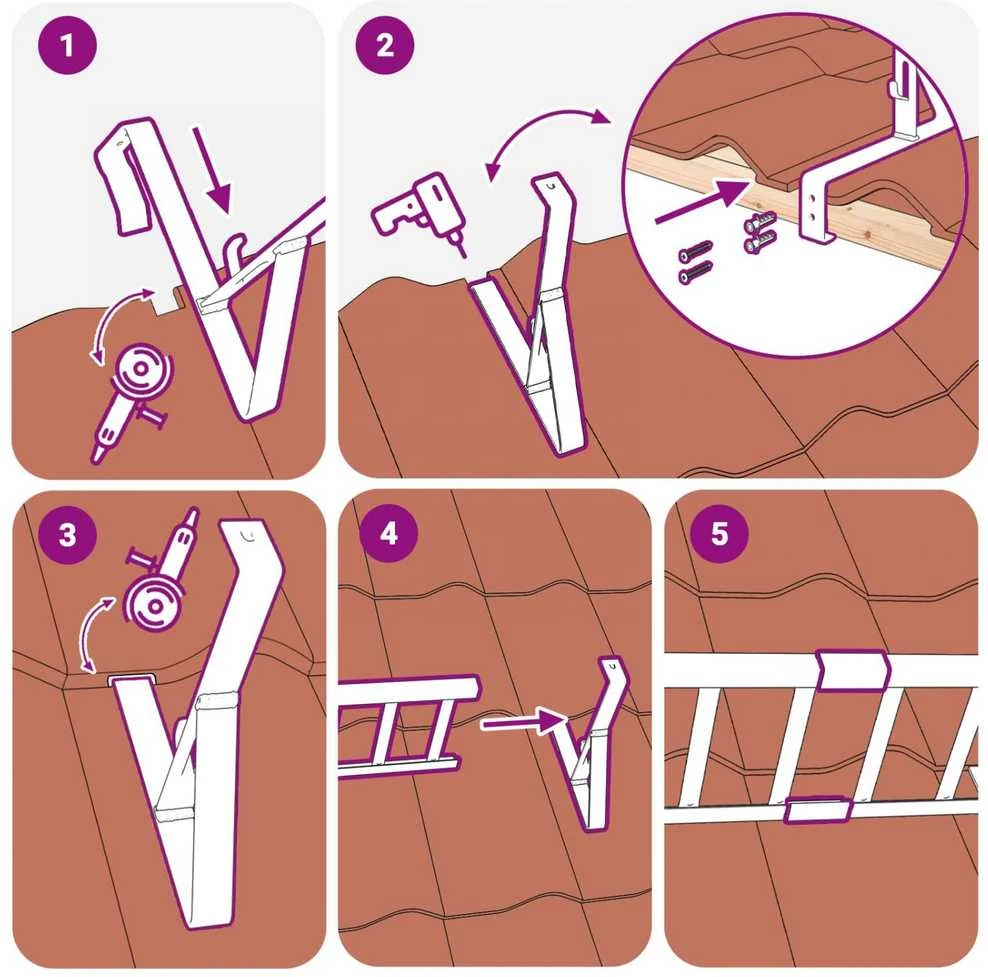 1

2

3

4

5