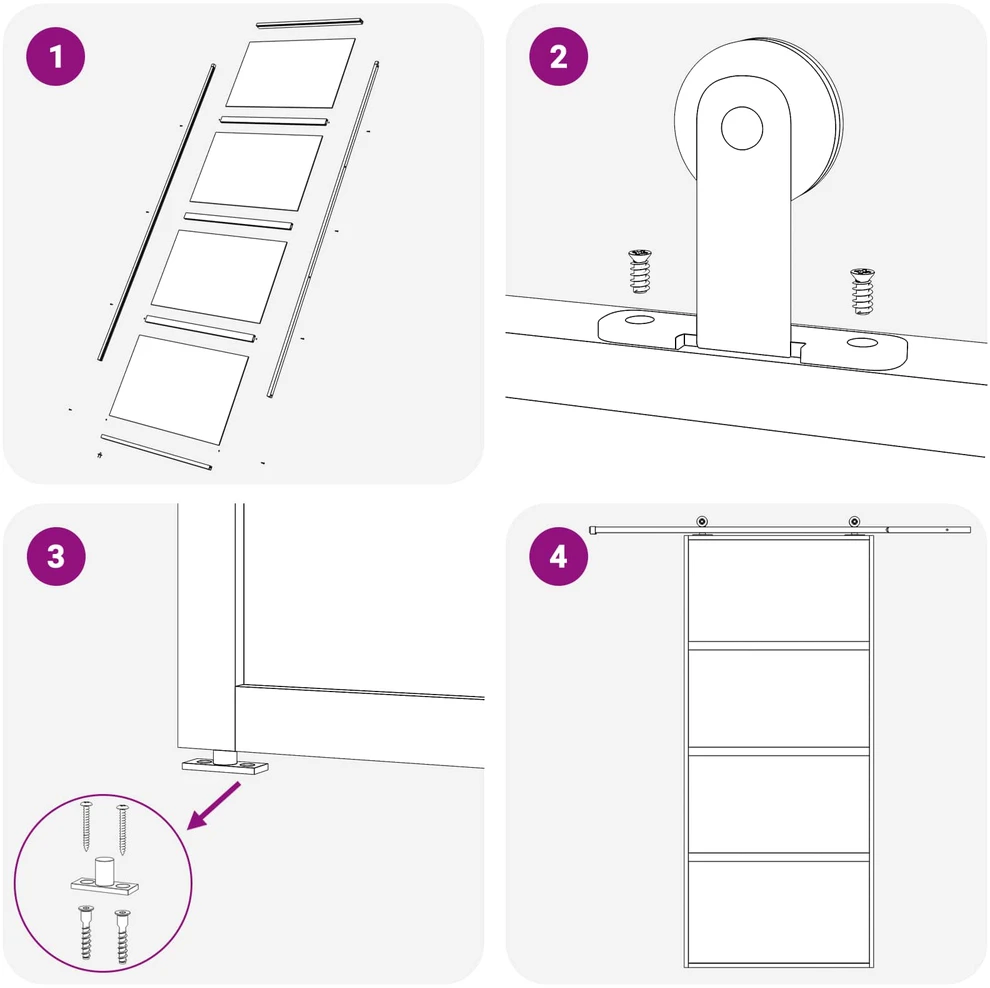 1

2

3

4