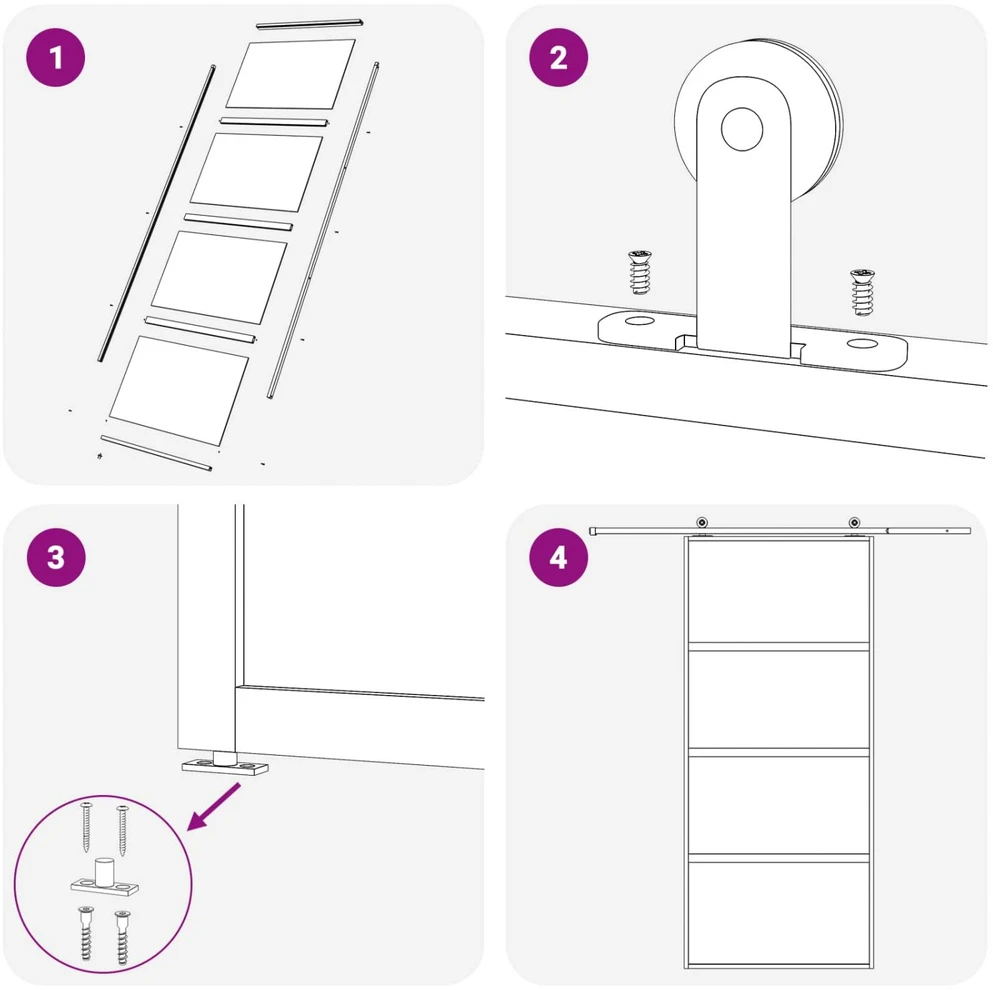 1

2

3

4