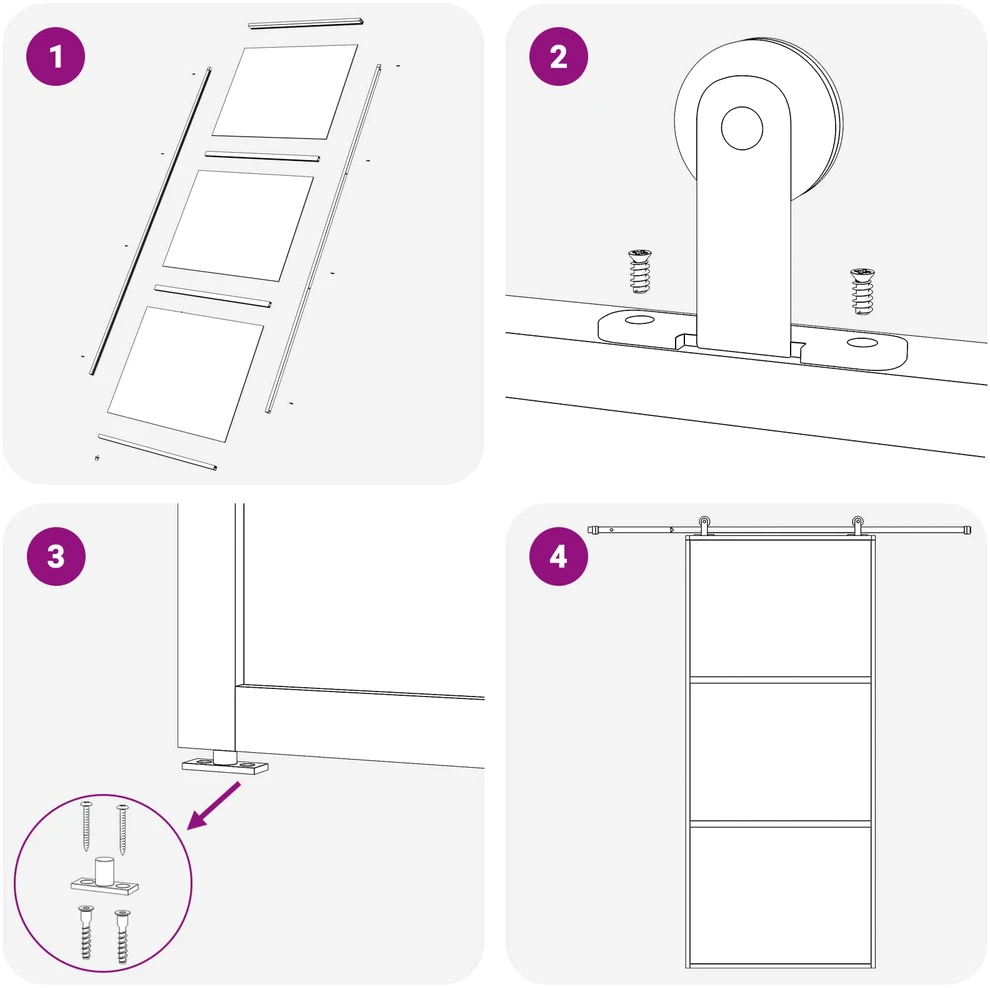 1

2

3

4