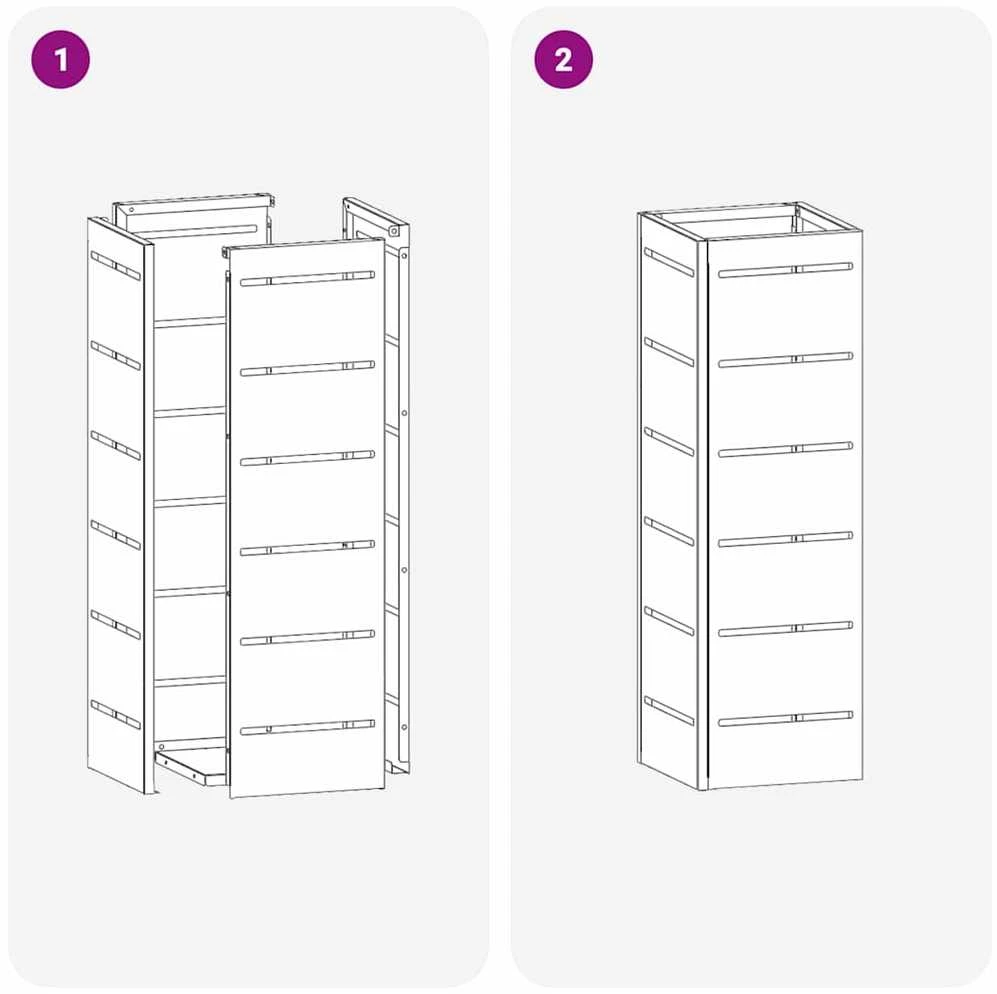 1

2