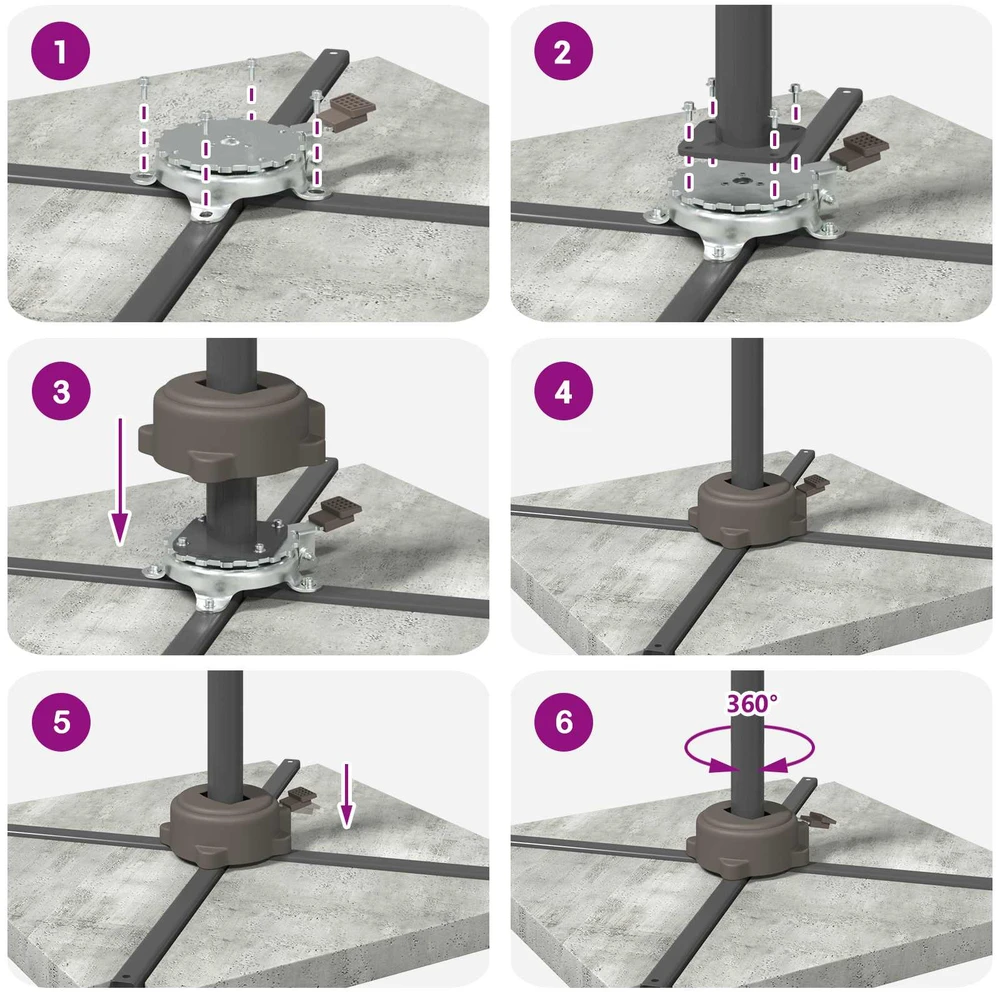 1

2

3

4

5

6

360°