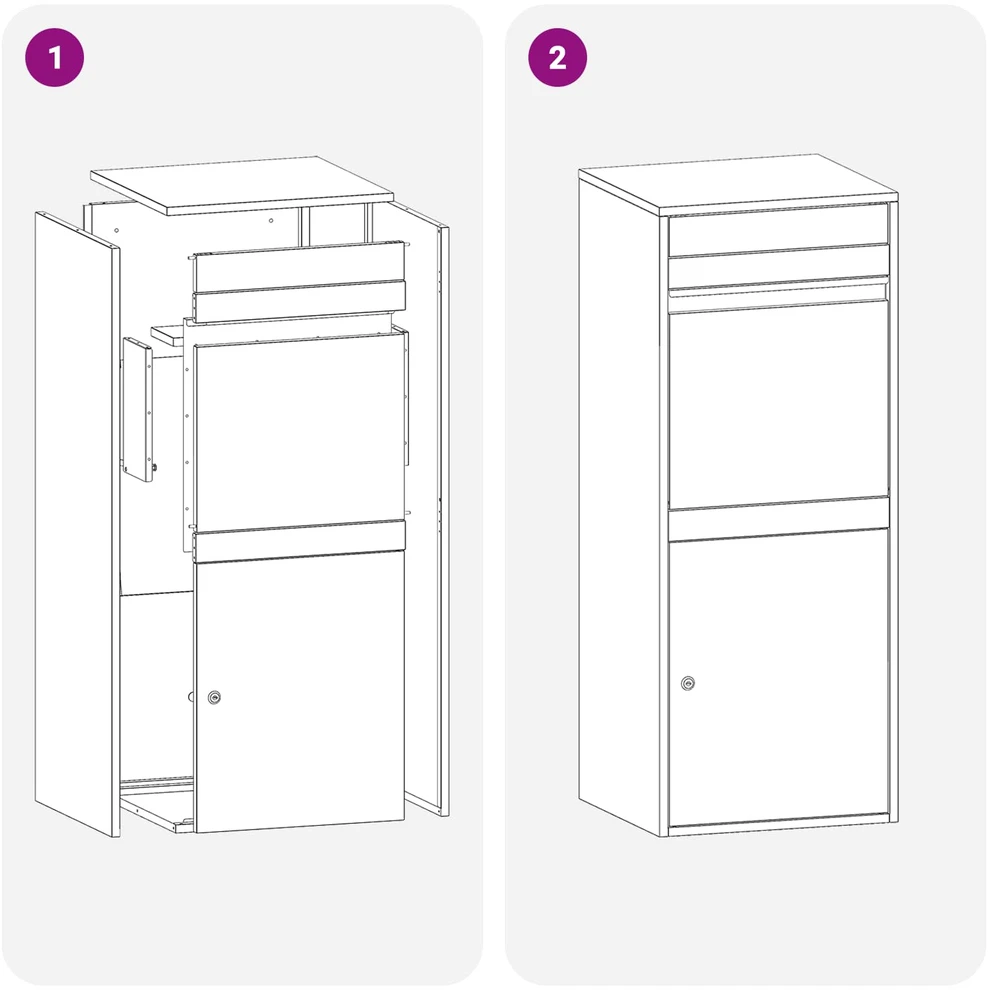 1

2